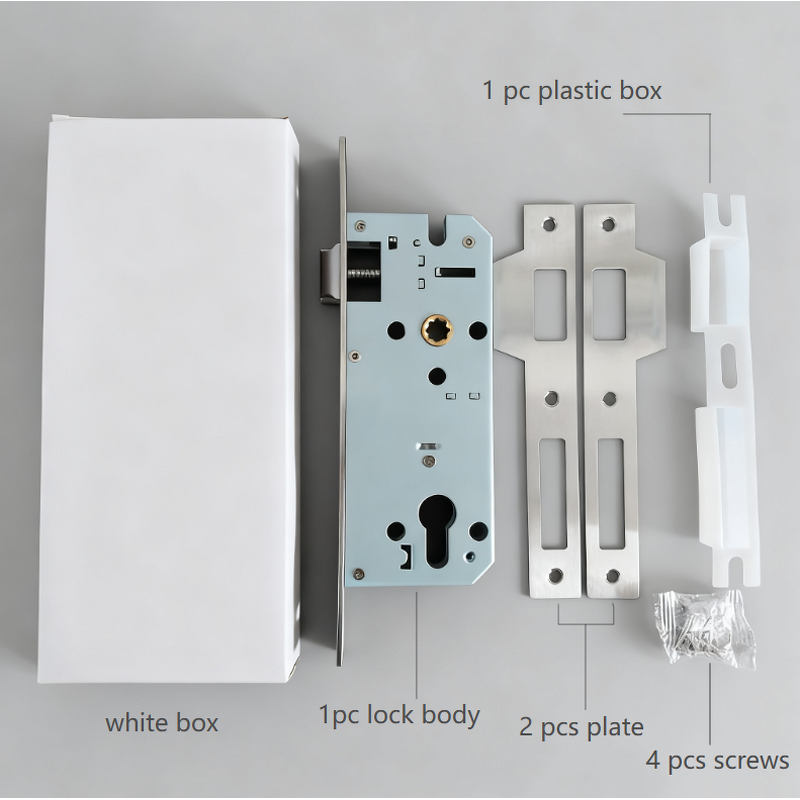 1 pc plastic box

white box

1pc lock body

2 pcs plate

4 pcs screws