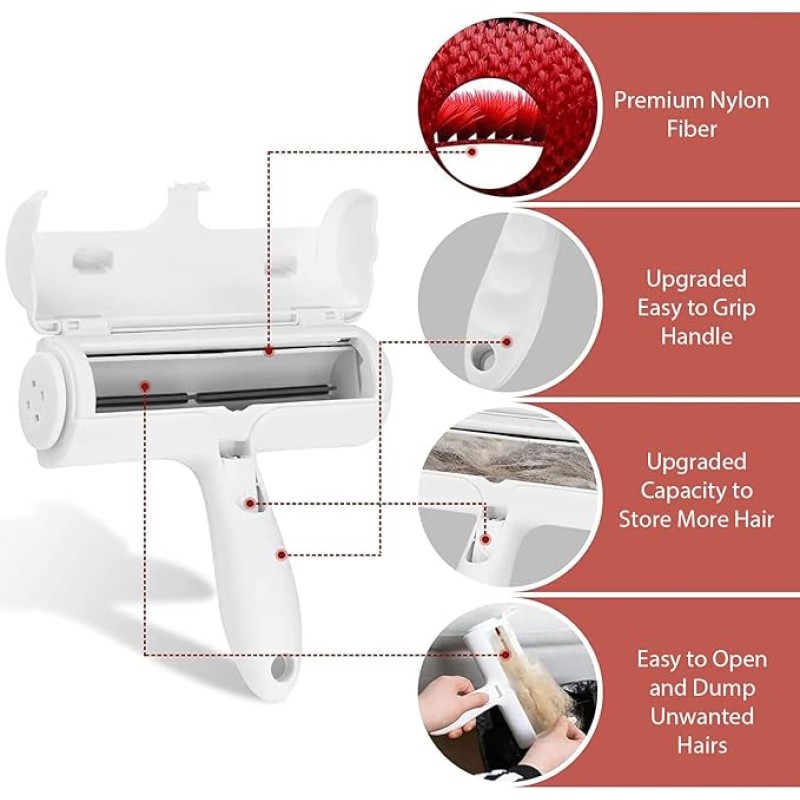 Premium Nylon Fiber

Upgraded Easy to Grip Handle

Upgraded Capacity to Store More Hair

Easy to Open and Dump Unwanted Hairs