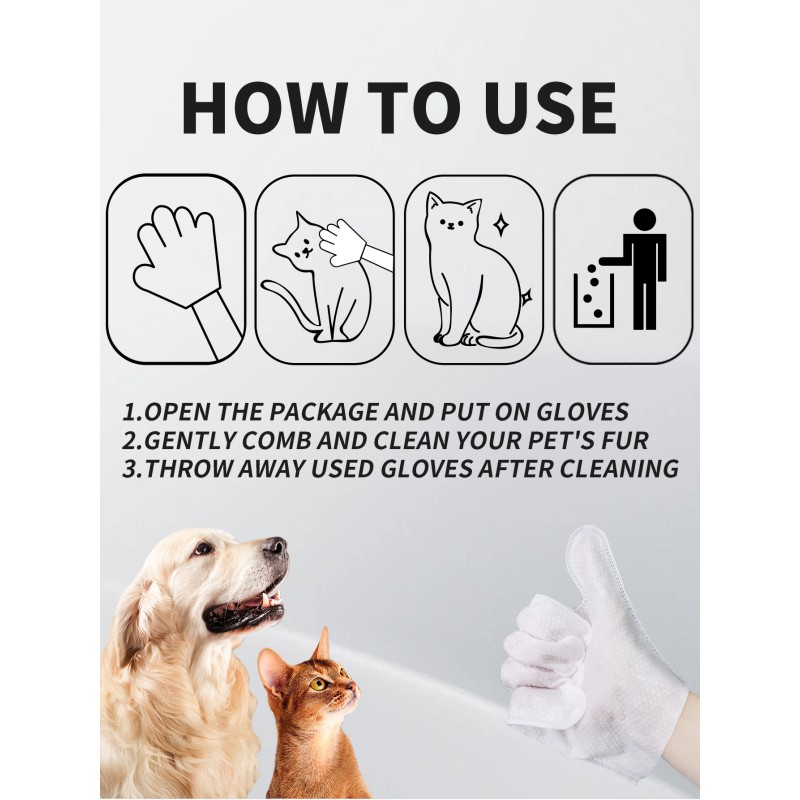 HOW TO USE

1.OPEN THE PACKAGE AND PUT ON GLOVES
2.GENTLY COMB AND CLEAN YOUR PET'S FUR
3.THROW AWAY USED GLOVES AFTER CLEANING