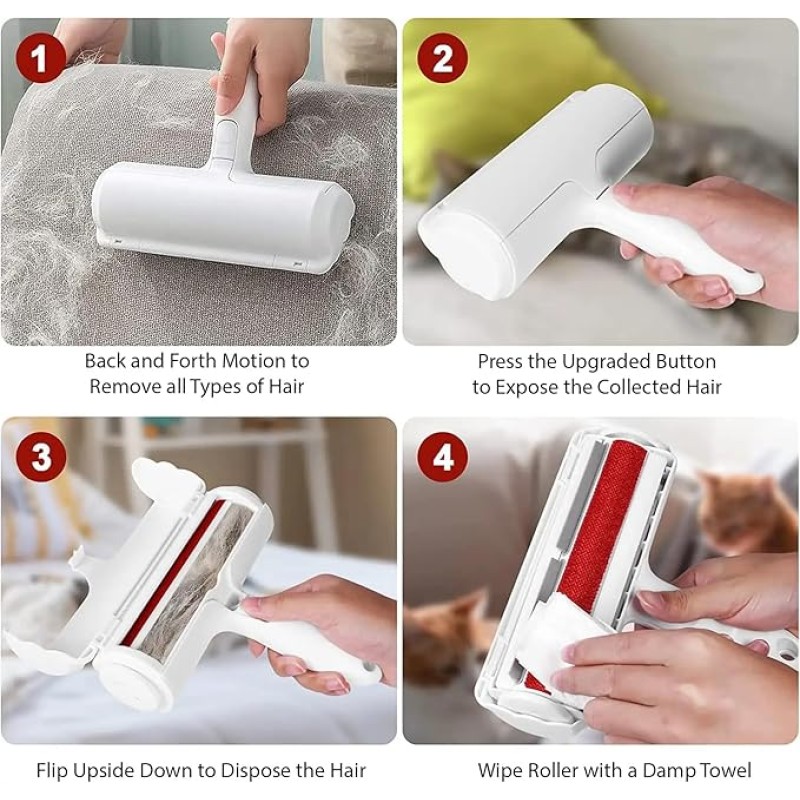 1

Back and Forth Motion to Remove all Types of Hair

2

Press the Upgraded Button to Expose the Collected Hair

3

Flip Upside Down to Dispose the Hair

4

Wipe Roller with a Damp Towel