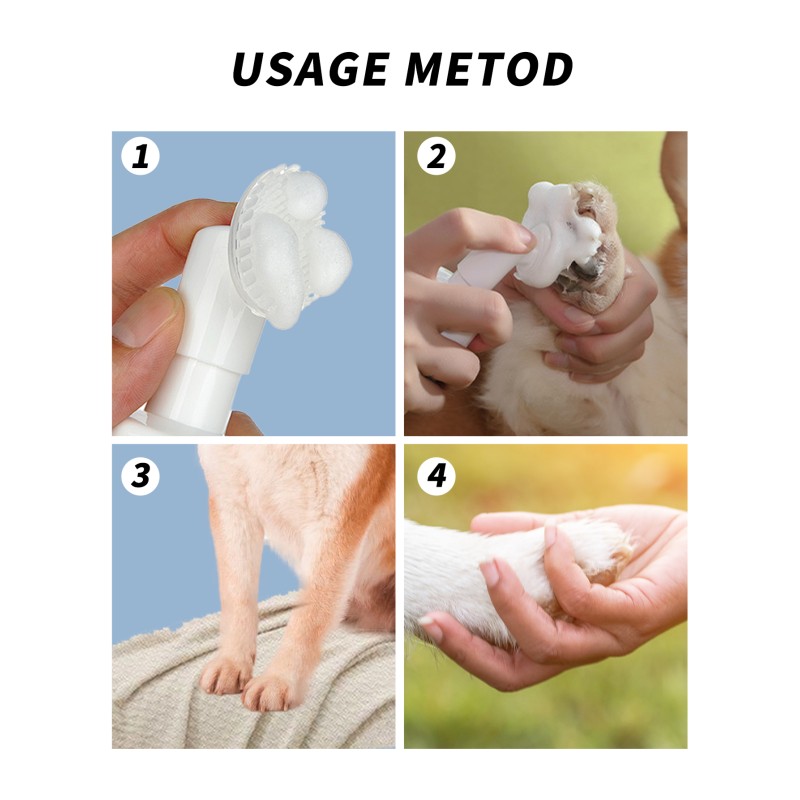 USAGE METOD

1

2

3

4