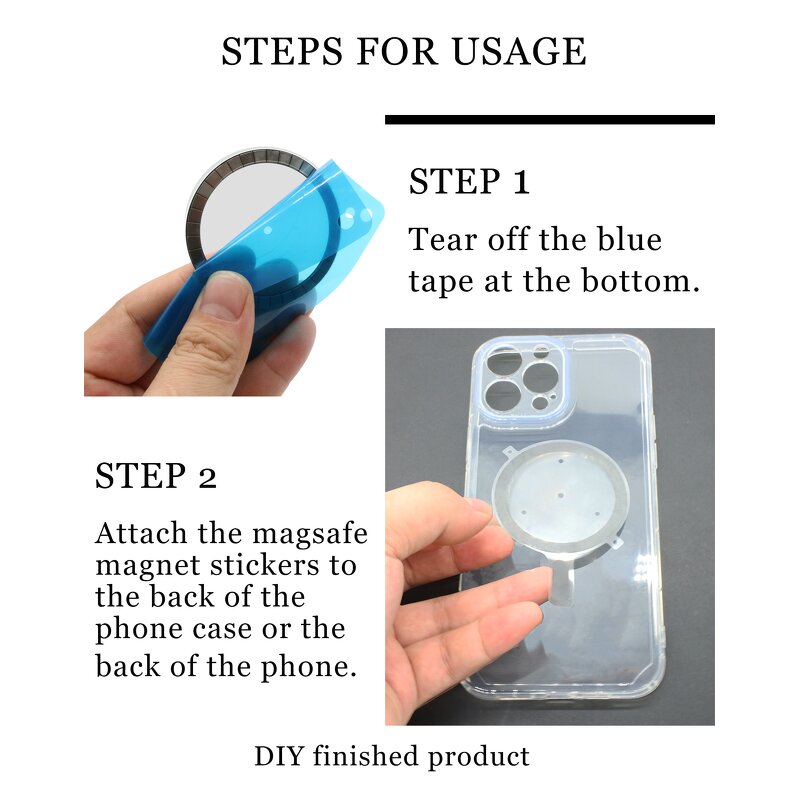 STEPS FOR USAGE

STEP 1

Tear off the blue tape at the bottom.

STEP 2

Attach the magsafe magnet stickers to the back of the phone case or the back of the phone.

DIY finished product