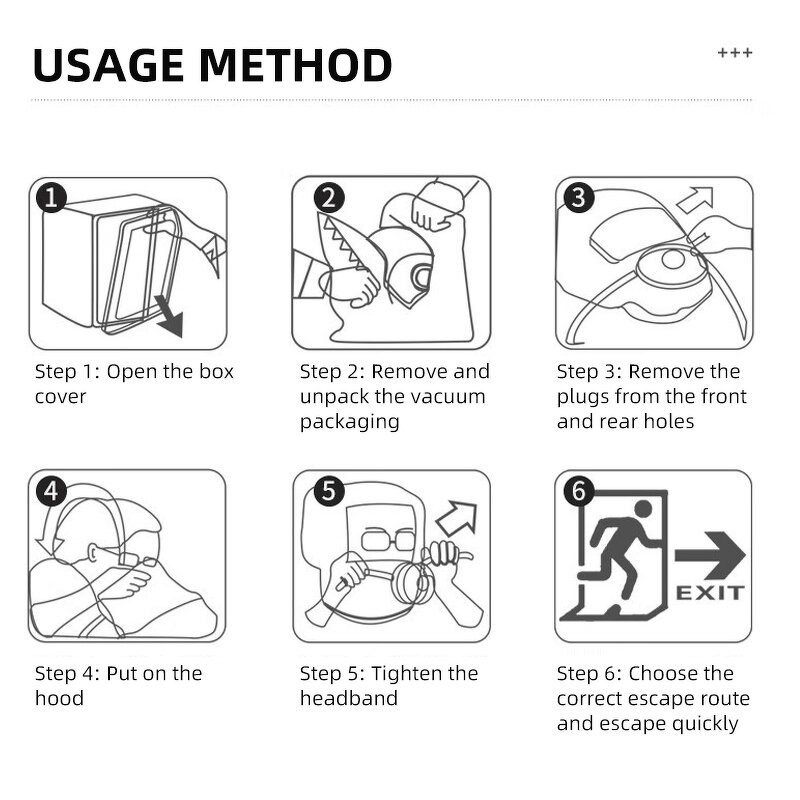 USAGE METHOD

+++

1

Step 1: Open the box cover

2

Step 2: Remove and unpack the vacuum packaging

3

Step 3: Remove the plugs from the front and rear holes

4

Step 4: Put on the hood

5

Step 5: Tighten the headband

6

EXIT

Step 6: Choose the correct escape route and escape quickly