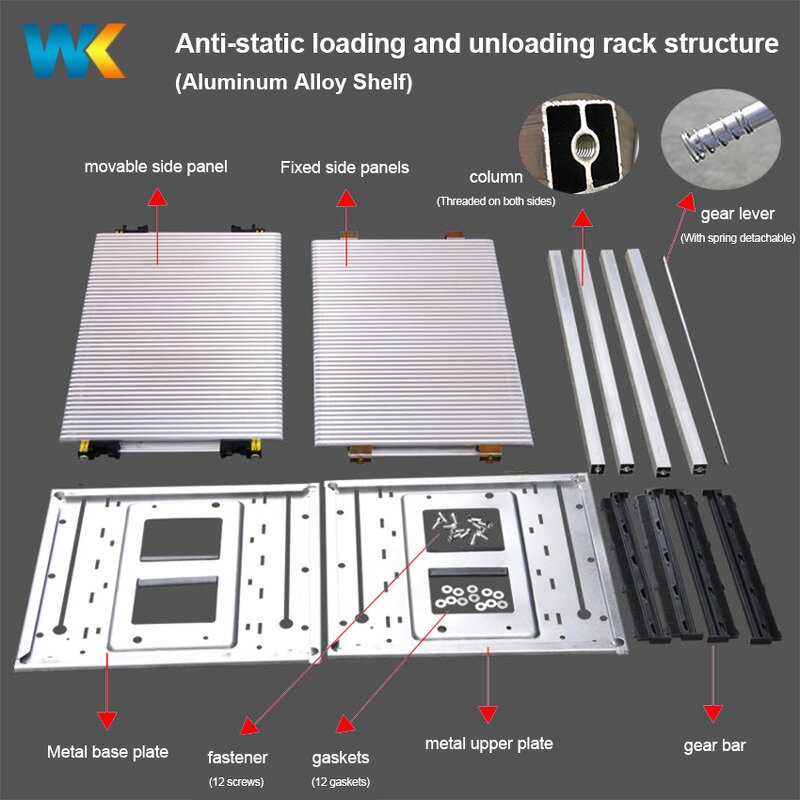 WK

Anti-static loading and unloading rack structure
(Aluminum Alloy Shelf)

movable side panel

Fixed side panels

column
(Threaded on both sides)

gear lever
(With spring detachable)

Metal base plate

fastener
(12 screws)

gaskets
(12 gaskets)

metal upper plate

gear bar