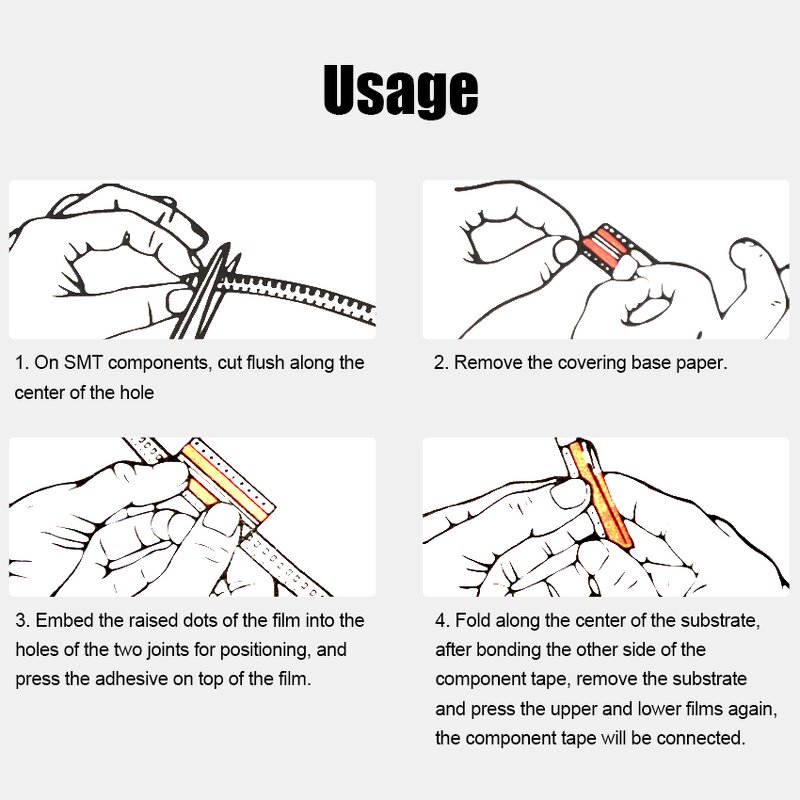 Usage

1. On SMT components, cut flush along the center of the hole

2. Remove the covering base paper.

3. Embed the raised dots of the film into the holes of the two joints for positioning, and press the adhesive on top of the film.

4. Fold along the center of the substrate, after bonding the other side of the component tape, remove the substrate and press the upper and lower films again, the component tape will be connected.