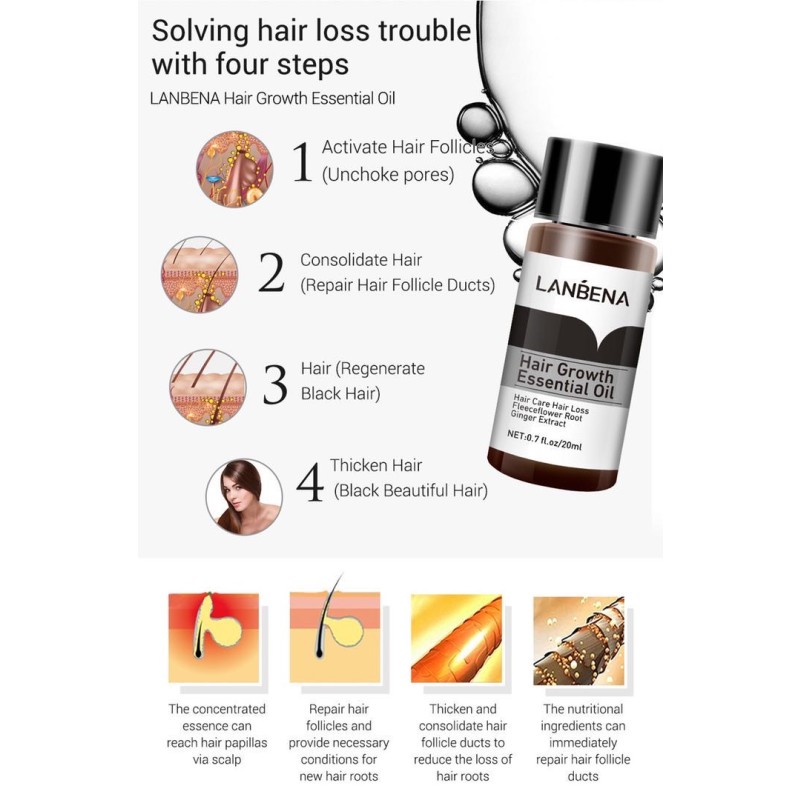 Solving hair loss trouble with four steps

LANBENA Hair Growth Essential Oil

1 Activate Hair Follicles (Unchoke pores)

2 Consolidate Hair (Repair Hair Follicle Ducts)

3 Hair (Regenerate Black Hair)

4 Thicken Hair (Black Beautiful Hair)

LANBENA

Hair Growth Essential Oil

Hair Care Hair Loss Fleeceflower Root Ginger Extract

NET:0.7 fl.oz/20ml

The concentrated essence can reach hair papillas via scalp

Repair hair follicles and provide necessary conditions for new hair roots

Thicken and consolidate hair follicle ducts to reduce the loss of hair roots

The nutritional ingredients can immediately repair hair follicle ducts