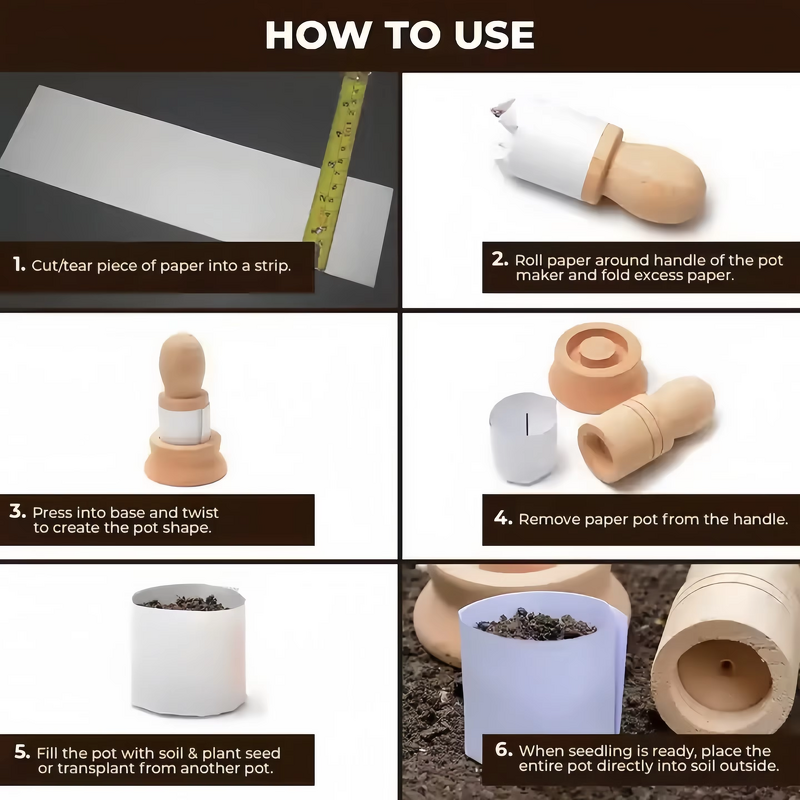 HOW TO USE

1. Cut/tear piece of paper into a strip.

2. Roll paper around handle of the pot maker and fold excess paper.

3. Press into base and twist to create the pot shape.

4. Remove paper pot from the handle.

5. Fill the pot with soil & plant seed or transplant from another pot.

6. When seedling is ready, place the entire pot directly into soil outside.