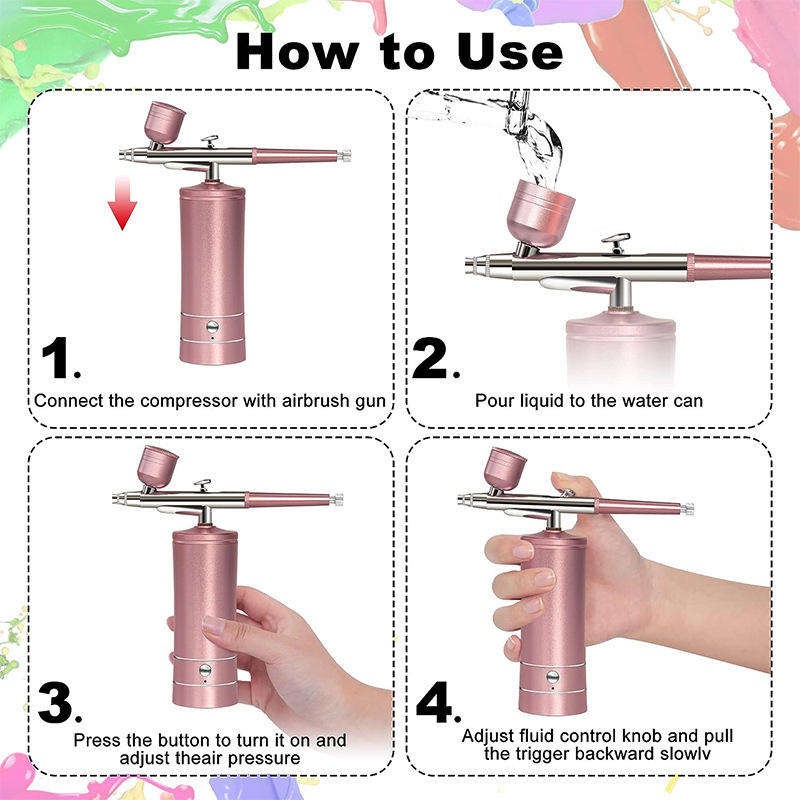 How to Use

1.
Connect the compressor with airbrush gun

2.
Pour liquid to the water can

3.
Press the button to turn it on and adjust theair pressure

4.
Adjust fluid control knob and pull the trigger backward slowlv