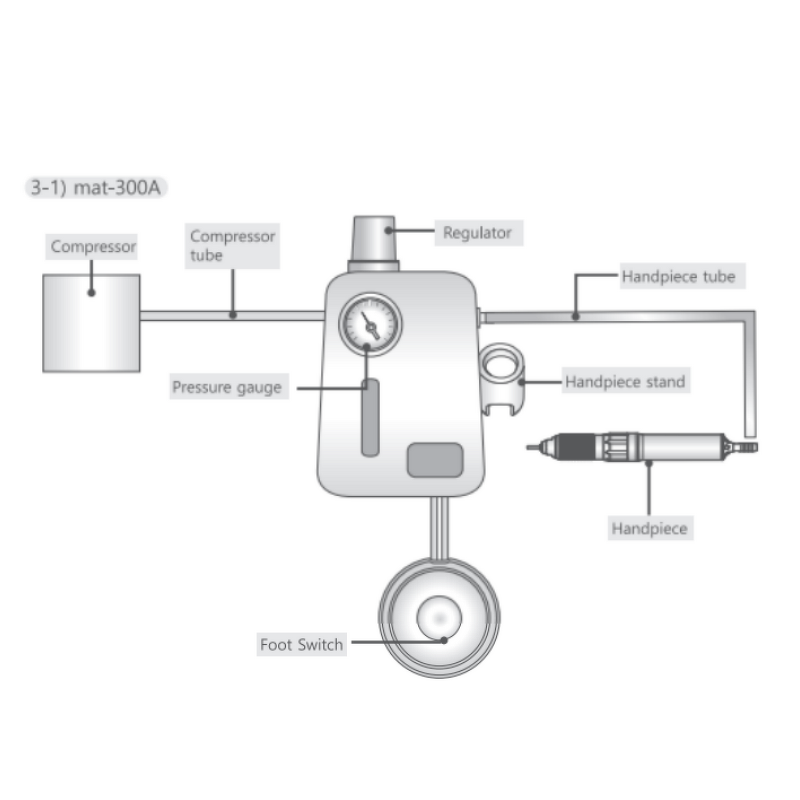 3-1) mat-300A

Compressor

Compressor tube

Regulator

Handpiece tube

Pressure gauge

Handpiece stand

Handpiece

Foot Switch