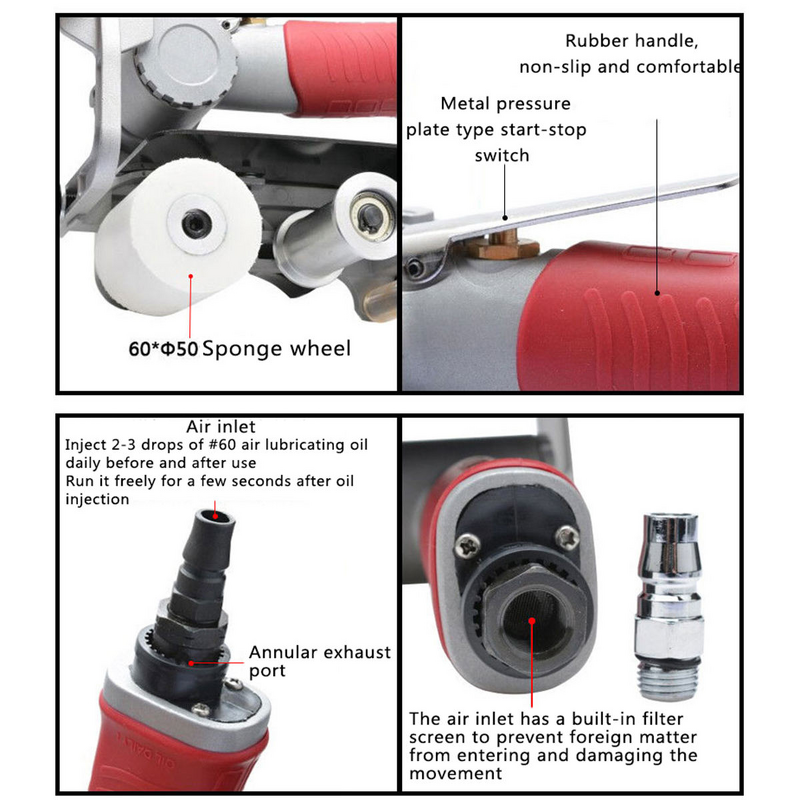 60*Φ50 Sponge wheel

Rubber handle, non-slip and comfortable

Metal pressure plate type start-stop switch

Air inlet
Inject 2-3 drops of #60 air lubricating oil daily before and after use
Run it freely for a few seconds after oil injection

Annular exhaust port

OIL DAILY

The air inlet has a built-in filter screen to prevent foreign matter from entering and damaging the movement