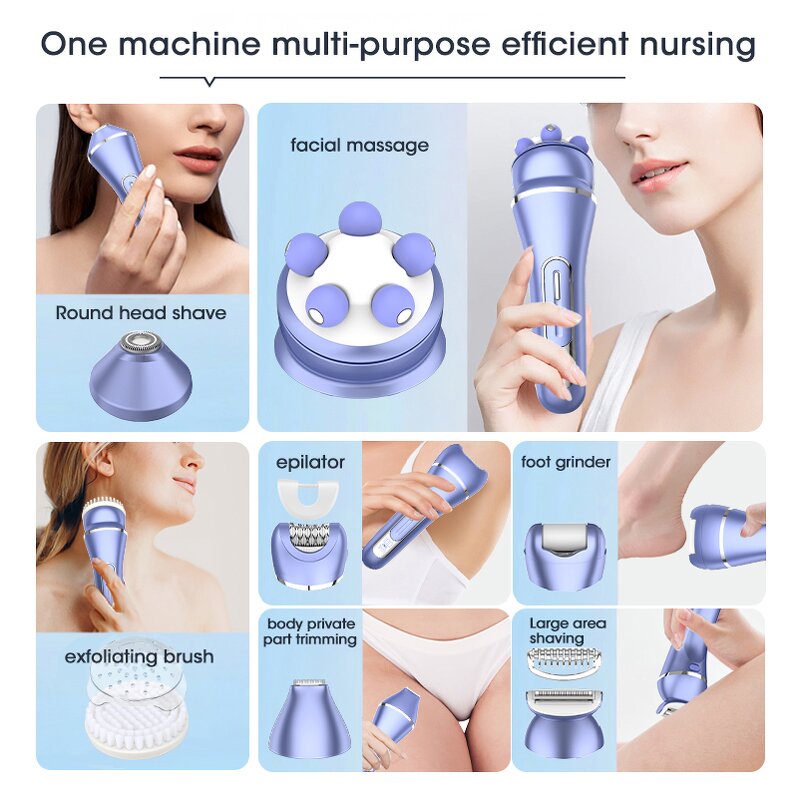 One machine multi-purpose efficient nursing

Round head shave

facial massage

exfoliating brush

epilator

foot grinder

body private part trimming

Large area shaving