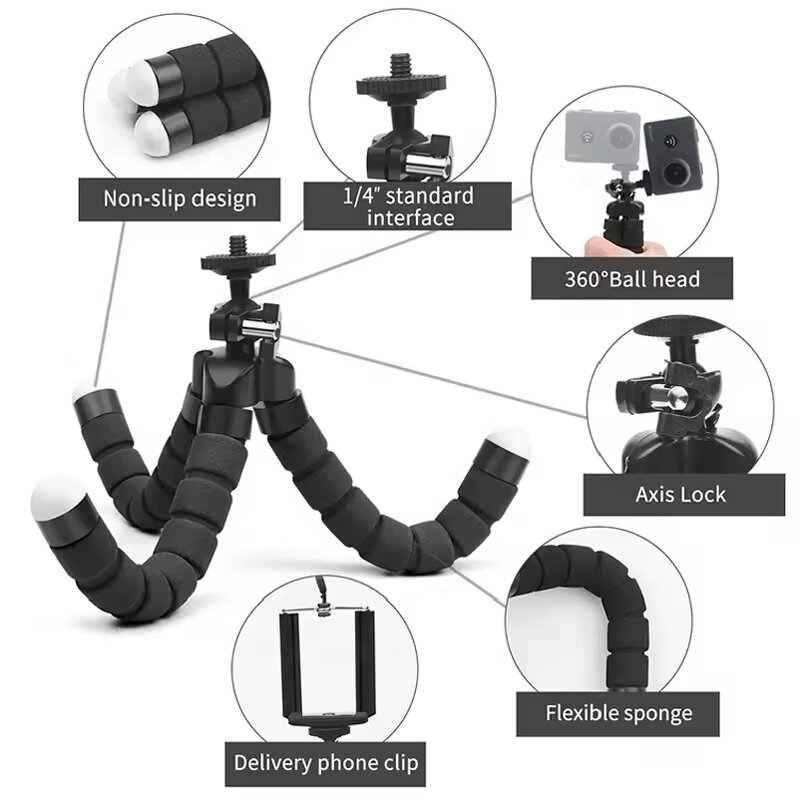 Non-slip design

1/4" standard interface

360°Ball head

Axis Lock

Flexible sponge

Delivery phone clip