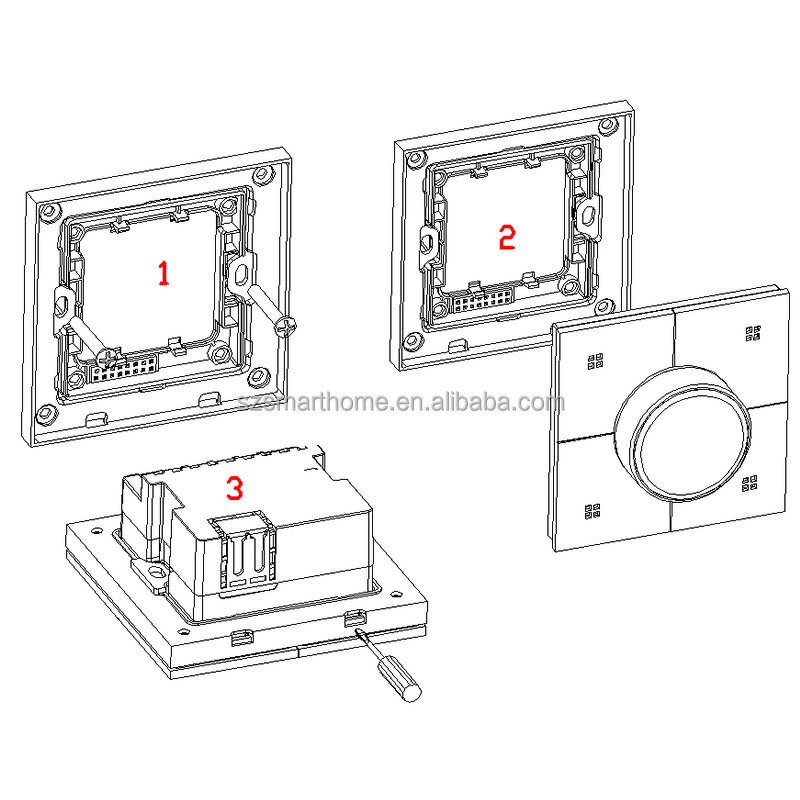 1

2

szsmarthome.en.alibaba.com

3