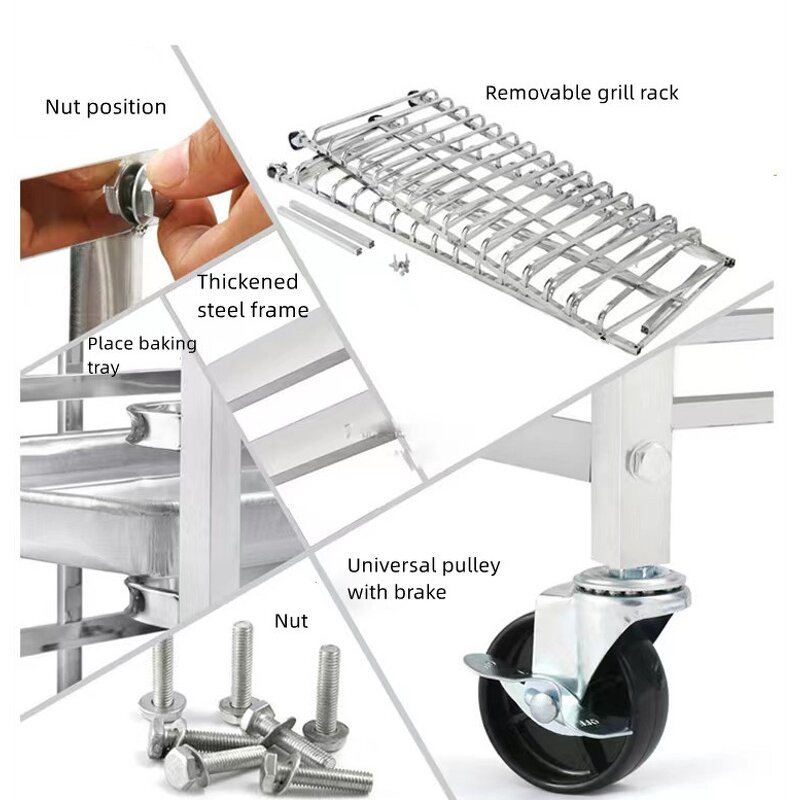 Nut position

Removable grill rack

Thickened steel frame

Place baking tray

Universal pulley with brake

Nut