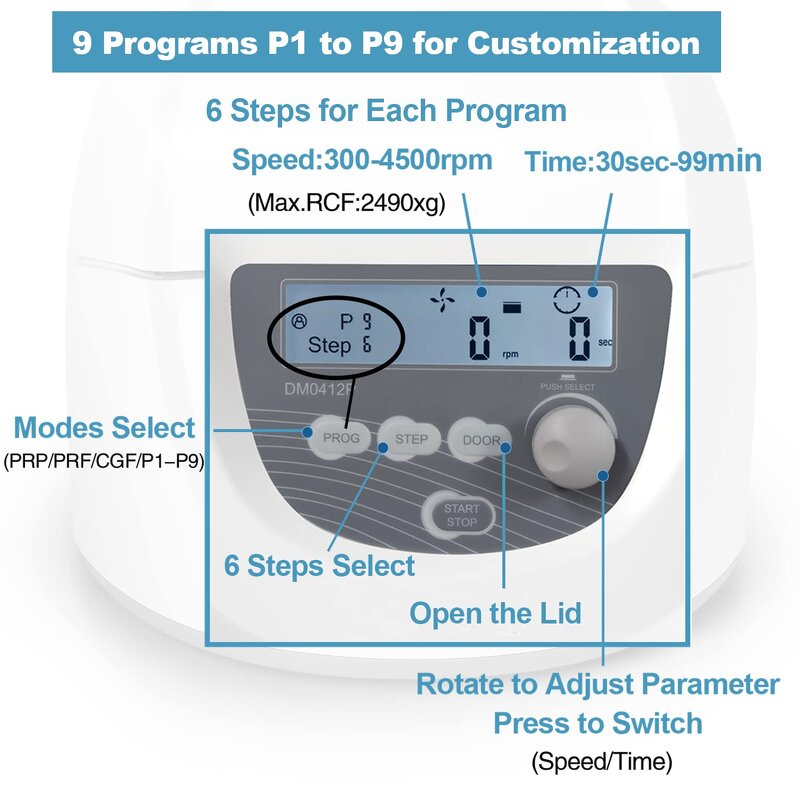 9 Programs P1 to P9 for Customization

6 Steps for Each Program

Speed:300-4500rpm

(Max.RCF:2490xg)

Time:30sec-99min

P 9
Step 6

0 rpm

0 sec

DM0412P

PUSH SELECT

Modes Select
(PRP/PRF/CGF/P1–P9)

PROG

STEP

DOOR

START
STOP

6 Steps Select

Open the Lid

Rotate to Adjust Parameter
Press to Switch
(Speed/Time)