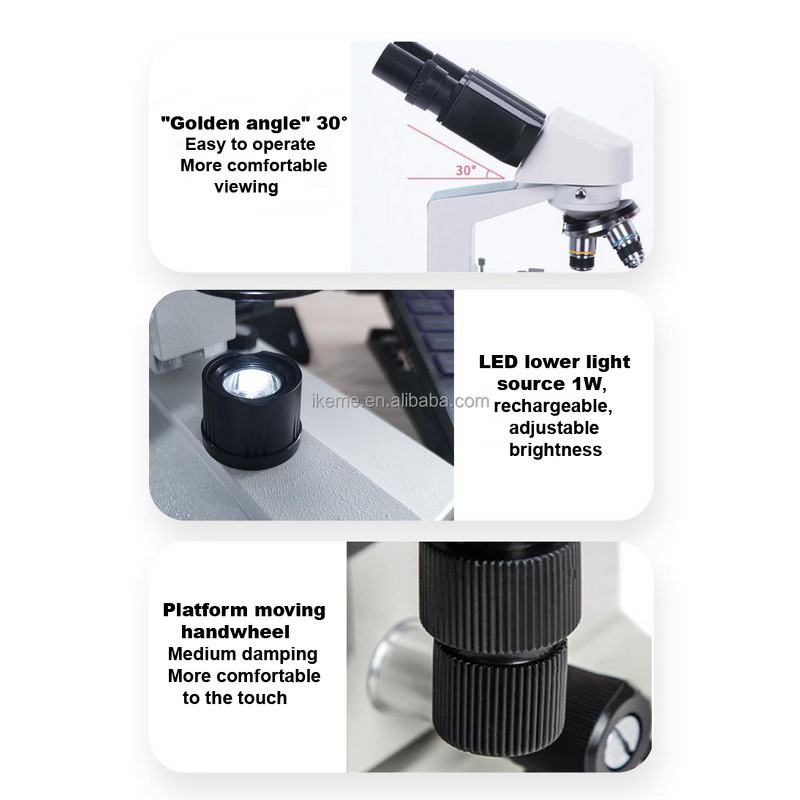 "Golden angle" 30°
Easy to operate
More comfortable viewing

30°

LED lower light source 1W, rechargeable, adjustable brightness

ikeme.en.alibaba.com

Platform moving handwheel
Medium damping
More comfortable to the touch