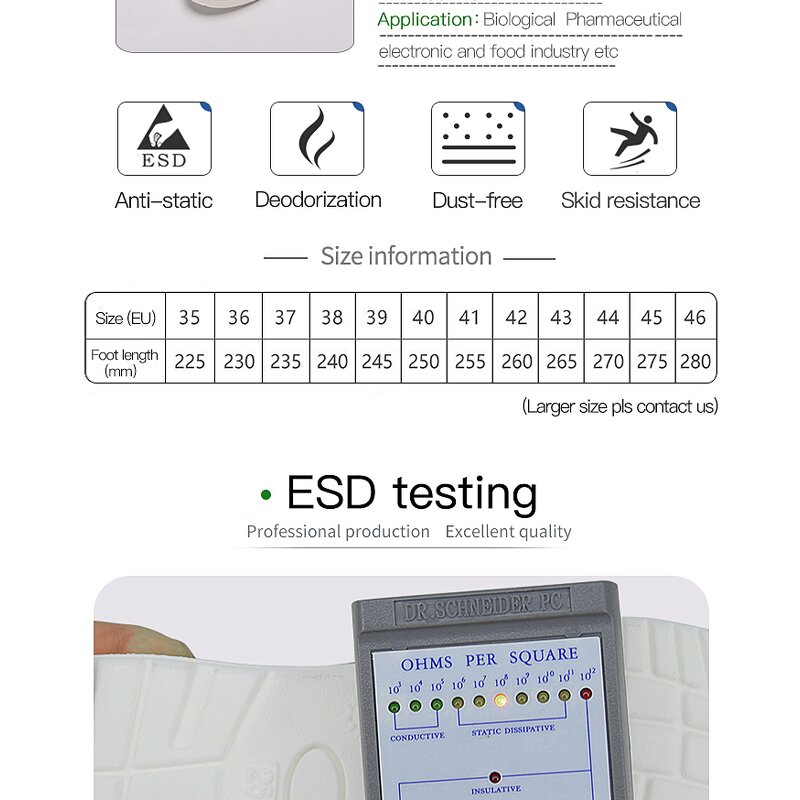 Application: Biological Pharmaceutical electronic and food industry etc

ESD

Anti-static

Deodorization

Dust-free

Skid resistance

Size information

| Size (EU) | 35 | 36 | 37 | 38 | 39 | 40 | 41 | 42 | 43 | 44 | 45 | 46 |
|---|---|---|---|---|---|---|---|---|---|---|---|---|
| Foot length (mm) | 225 | 230 | 235 | 240 | 245 | 250 | 255 | 260 | 265 | 270 | 275 | 280 |

(Larger size pls contact us)

ESD testing

Professional production Excellent quality

DR.SCHNEIDER PC

OHMS PER SQUARE

$10^3$ $10^4$ $10^5$ $10^6$ $10^7$ $10^8$ $10^9$ $10^{10}$ $10^{11}$ $10^{12}$

CONDUCTIVE

STATIC DISSIPATIVE

INSULATIVE