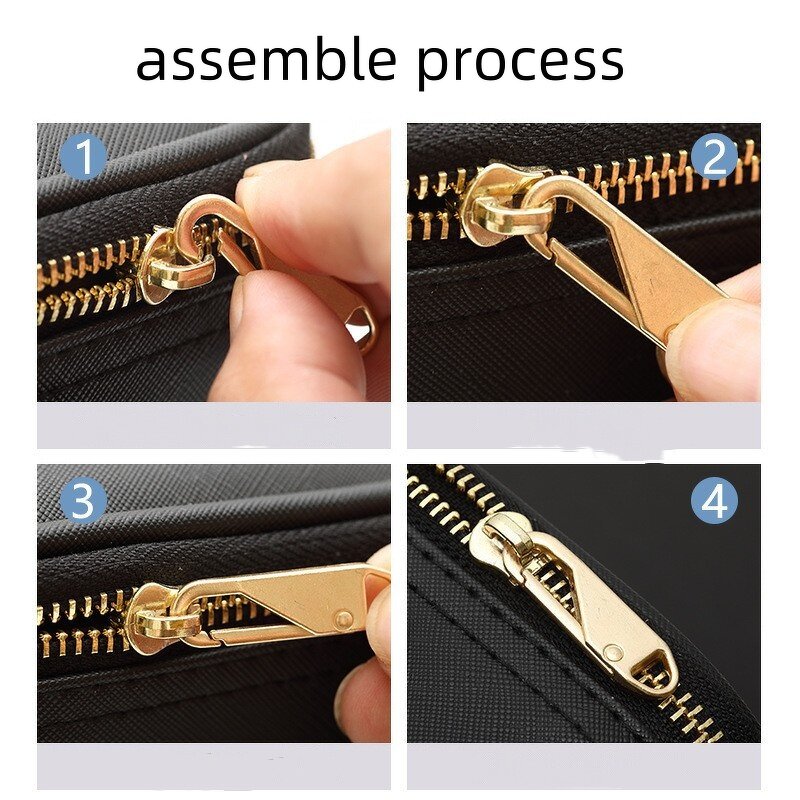 assemble process

1

2

3

4