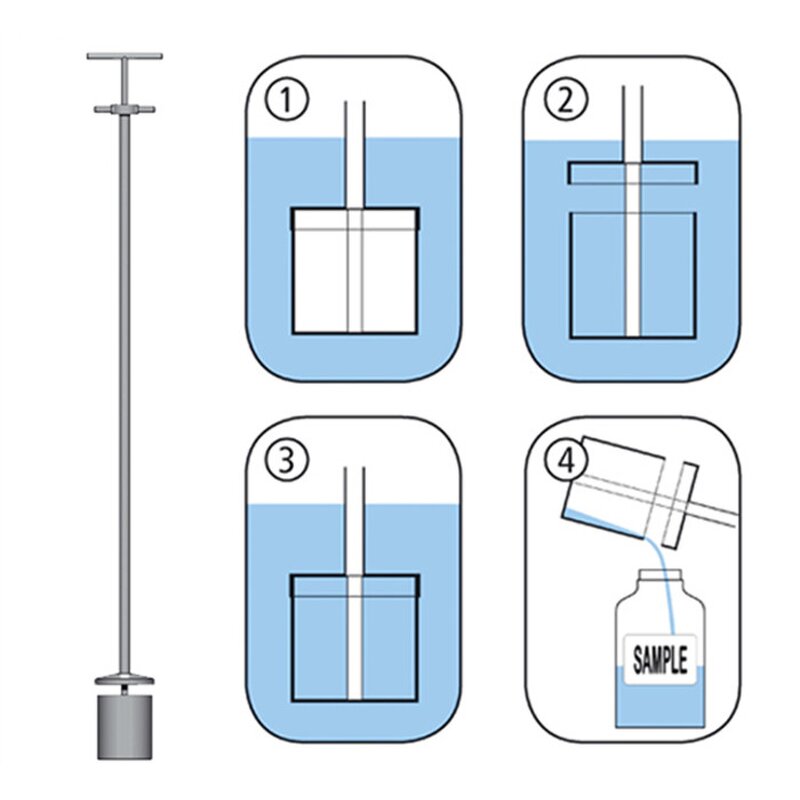 ①

②

③

④

SAMPLE