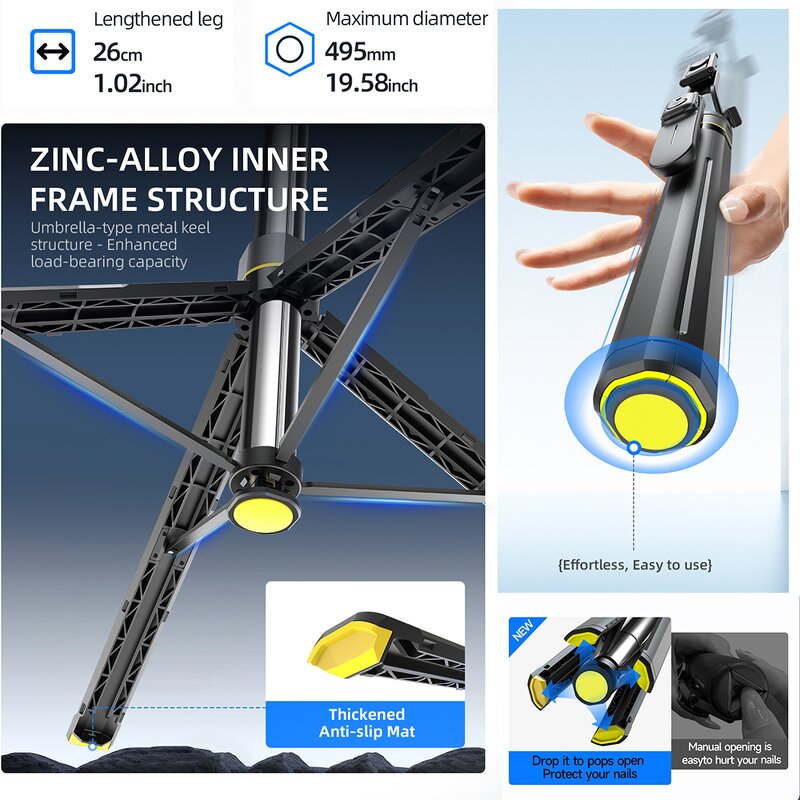 Lengthened leg
26cm
1.02inch

Maximum diameter
495mm
19.58inch

ZINC-ALLOY INNER FRAME STRUCTURE

Umbrella-type metal keel structure - Enhanced load-bearing capacity

Thickened Anti-slip Mat

{Effortless, Easy to use}

NEW

Drop it to pops open
Protect your nails

Manual opening is easyto hurt your nails