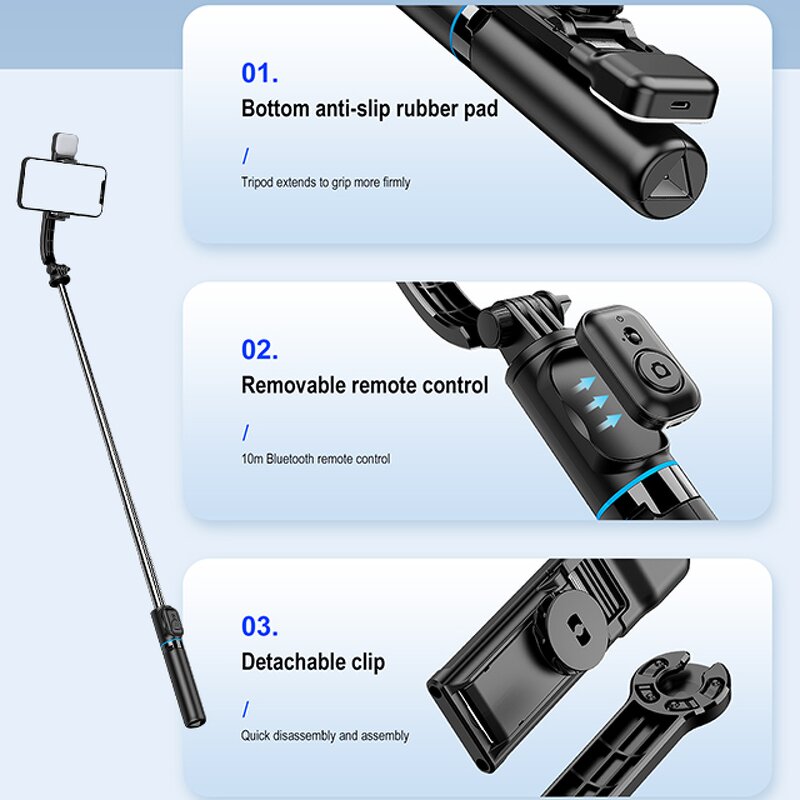 01.
Bottom anti-slip rubber pad

/

Tripod extends to grip more firmly

02.
Removable remote control

/

10m Bluetooth remote control

03.
Detachable clip

/

Quick disassembly and assembly