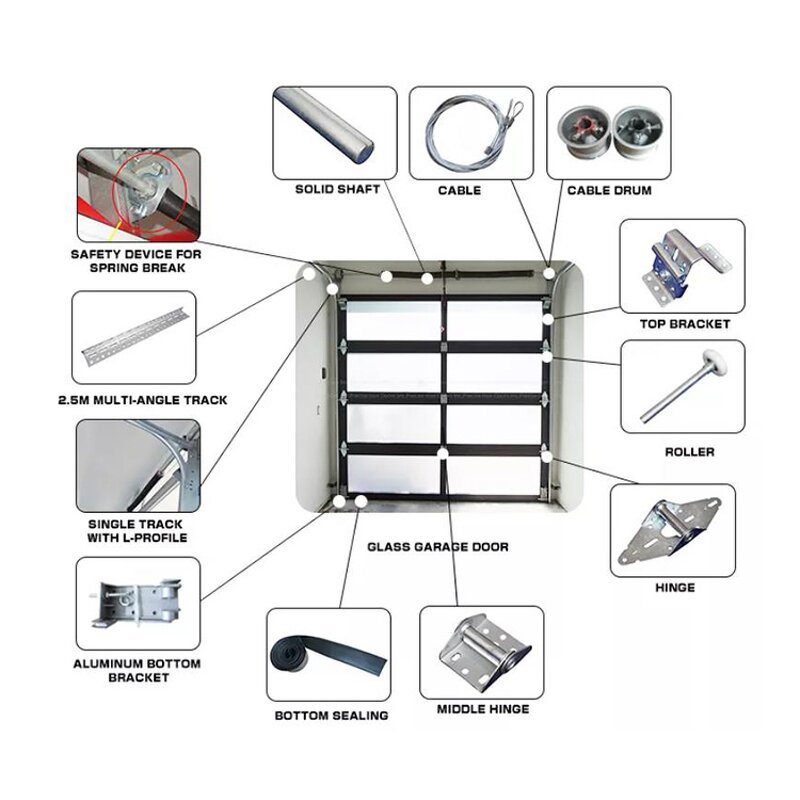 SOLID SHAFT

CABLE

CABLE DRUM

SAFETY DEVICE FOR SPRING BREAK

TOP BRACKET

2.5M MULTI-ANGLE TRACK

ROLLER

SINGLE TRACK WITH L-PROFILE

GLASS GARAGE DOOR

HINGE

ALUMINUM BOTTOM BRACKET

BOTTOM SEALING

MIDDLE HINGE