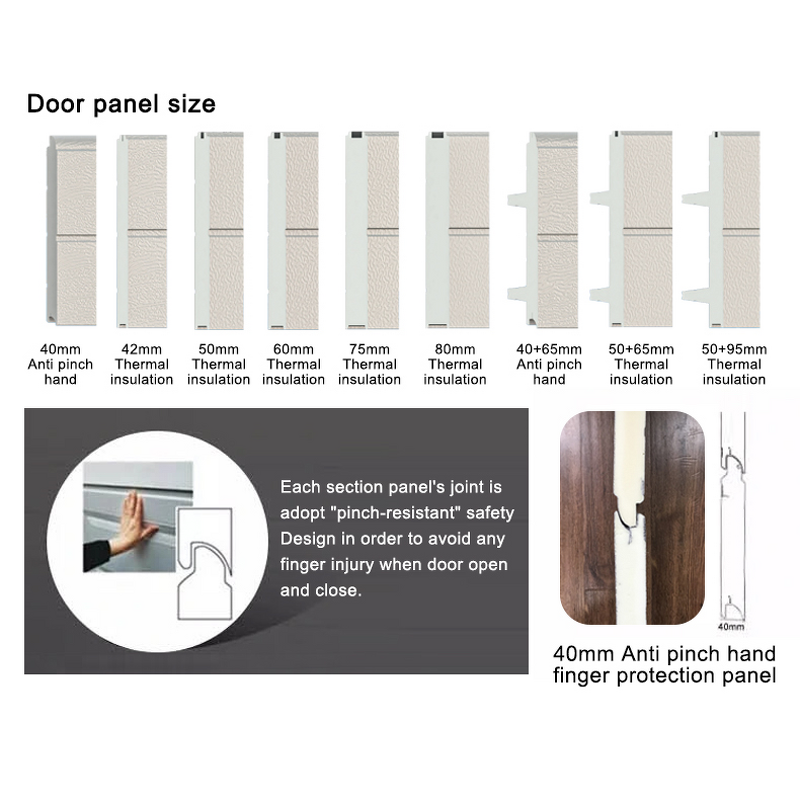 Door panel size

40mm Anti pinch hand

42mm Thermal insulation

50mm Thermal insulation

60mm Thermal insulation

75mm Thermal insulation

80mm Thermal insulation

40+65mm Anti pinch hand

50+65mm Thermal insulation

50+95mm Thermal insulation

Each section panel's joint is adopt "pinch-resistant" safety Design in order to avoid any finger injury when door open and close.

40mm

40mm Anti pinch hand finger protection panel