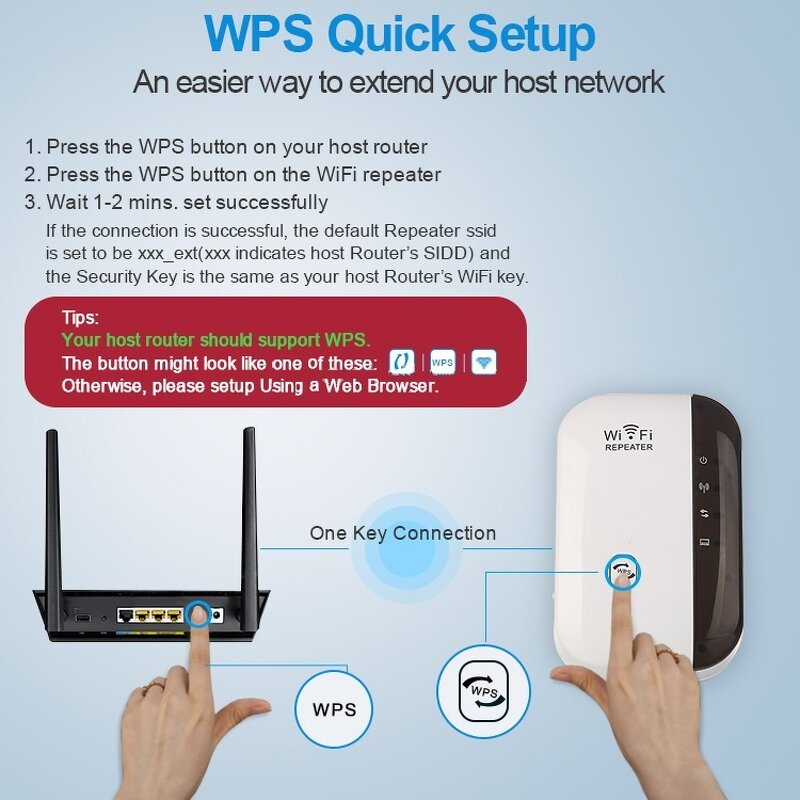 WPS Quick Setup

An easier way to extend your host network

1. Press the WPS button on your host router
2. Press the WPS button on the WiFi repeater
3. Wait 1-2 mins. set successfully

If the connection is successful, the default Repeater ssid is set to be xxx_ext(xxx indicates host Router's SIDD) and the Security Key is the same as your host Router's WiFi key.

Tips:
Your host router should support WPS.
The button might look like one of these: WPS
Otherwise, please setup Using a Web Browser.

WiFi
REPEATER

One Key Connection

WPS

WPS

WPS