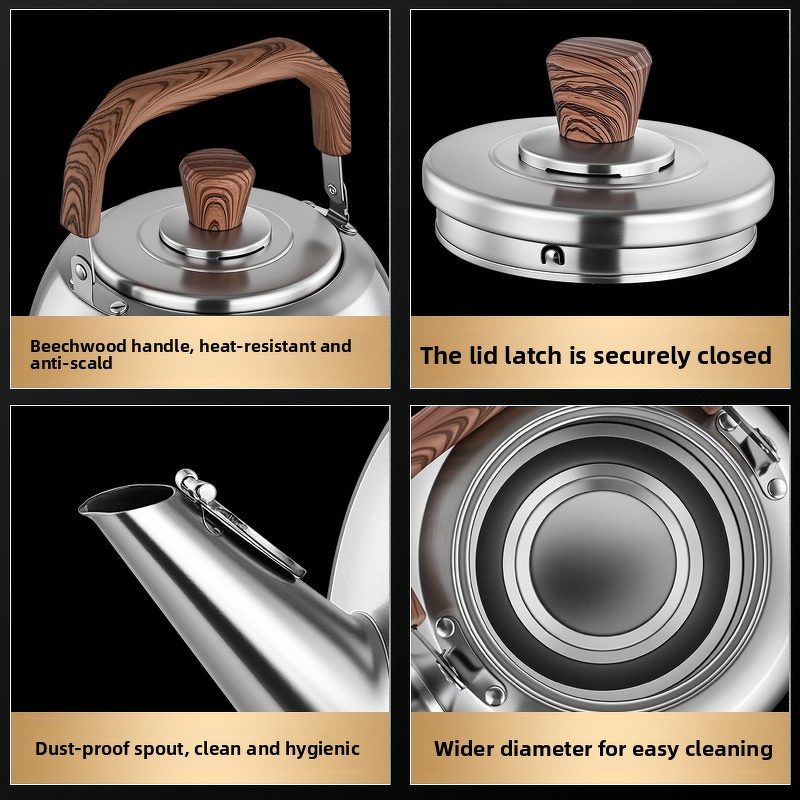 Beechwood handle, heat-resistant and anti-scald

The lid latch is securely closed

Dust-proof spout, clean and hygienic

Wider diameter for easy cleaning