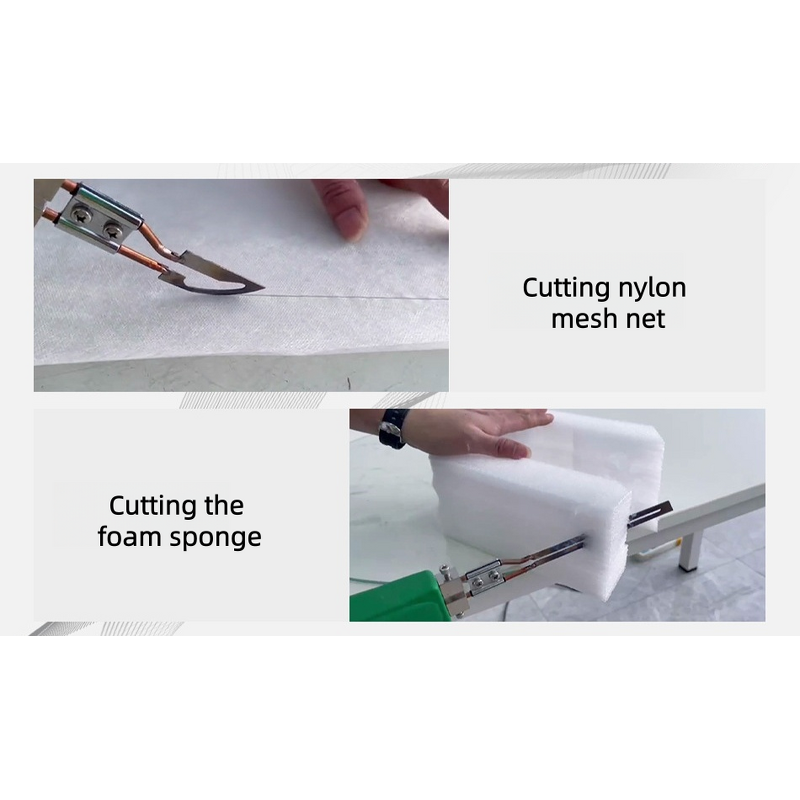 Cutting nylon mesh net

Cutting the foam sponge