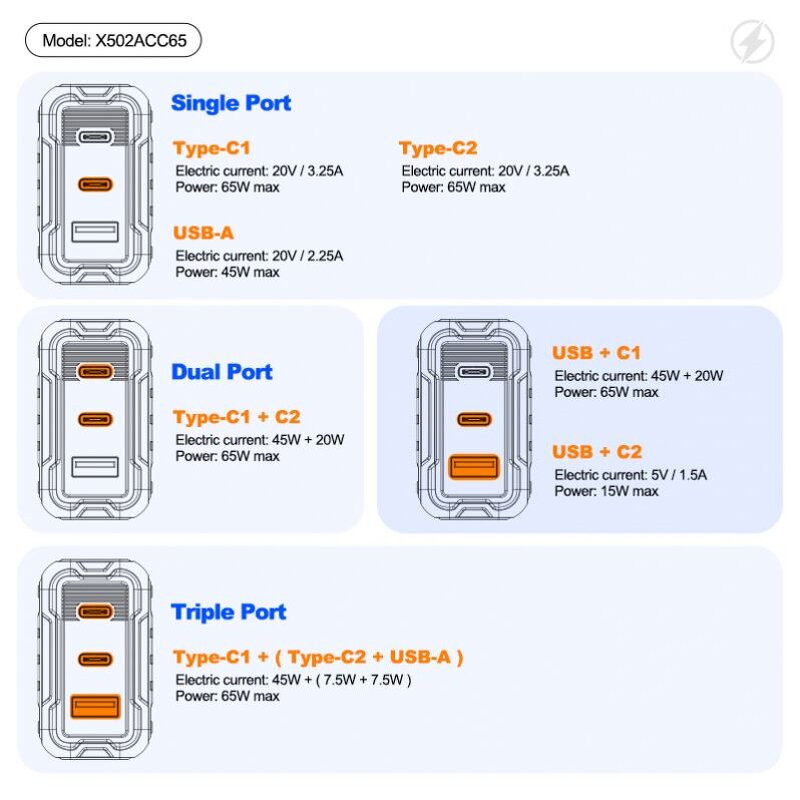 Model: X502ACC65

Single Port

Type-C1
Electric current: 20V / 3.25A
Power: 65W max

Type-C2
Electric current: 20V / 3.25A
Power: 65W max

USB-A
Electric current: 20V / 2.25A
Power: 45W max

Dual Port

Type-C1 + C2
Electric current: 45W + 20W
Power: 65W max

USB + C1
Electric current: 45W + 20W
Power: 65W max

USB + C2
Electric current: 5V / 1.5A
Power: 15W max

Triple Port

Type-C1 + ( Type-C2 + USB-A )
Electric current: 45W + ( 7.5W + 7.5W )
Power: 65W max