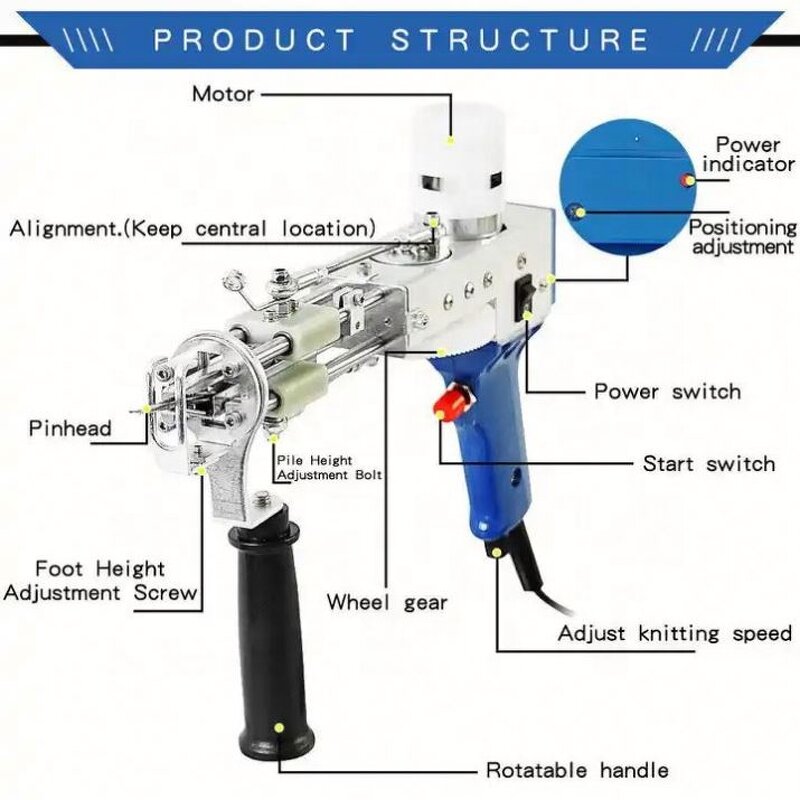 \\\\ PRODUCT STRUCTURE ////

Motor

Power indicator

Alignment.(Keep central location)

Positioning adjustment

Power switch

Pinhead

Pile Height Adjustment Bolt

Start switch

Foot Height Adjustment Screw

Wheel gear

Adjust knitting speed

Rotatable handle