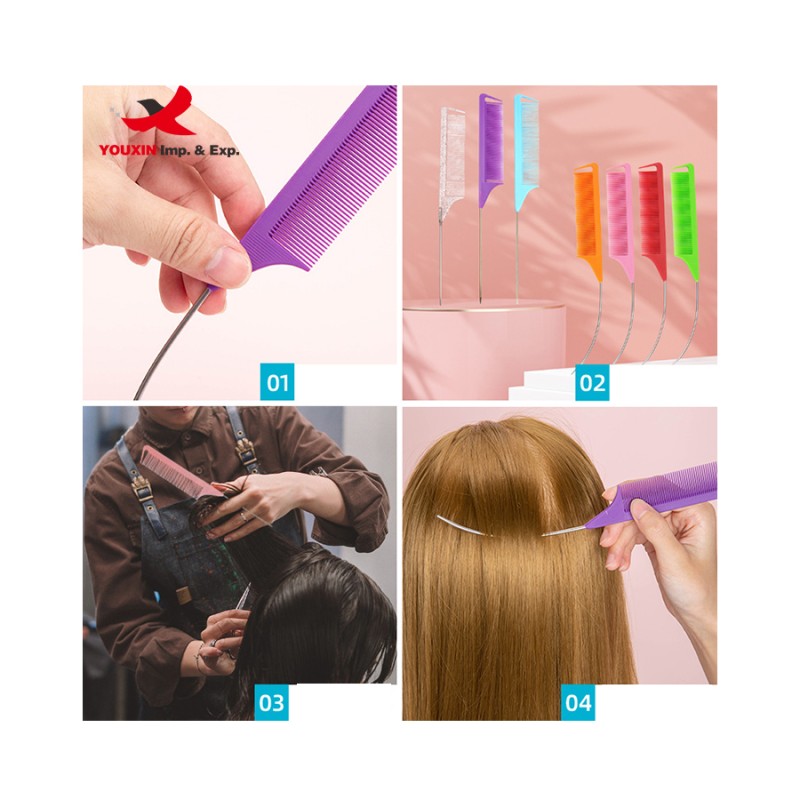 YOUXIN Imp. & Exp.

01

02

03

04