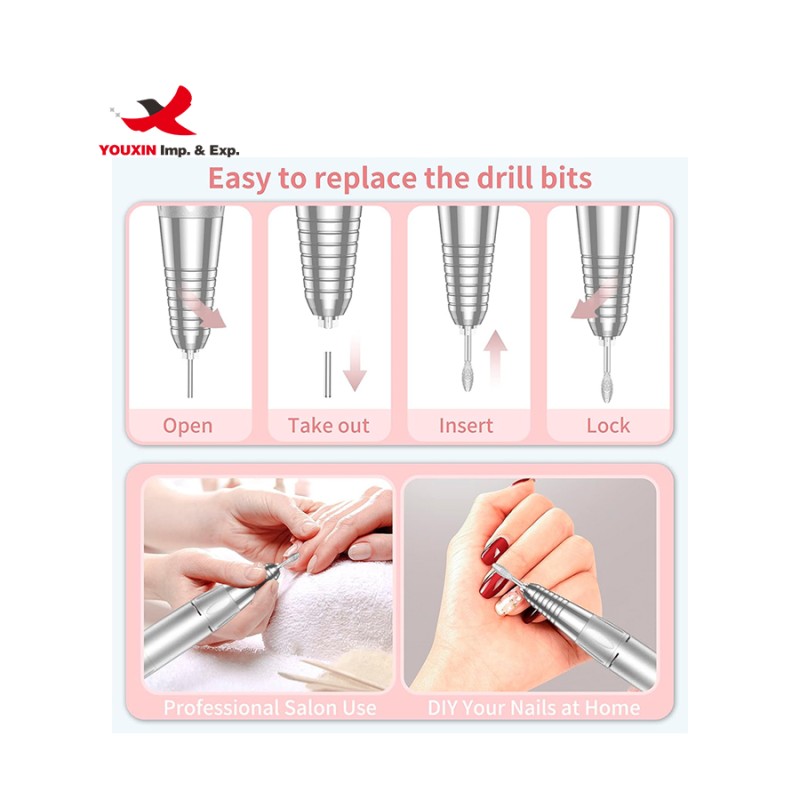 YOUXIN Imp. & Exp.

Easy to replace the drill bits

Open

Take out

Insert

Lock

Professional Salon Use

DIY Your Nails at Home