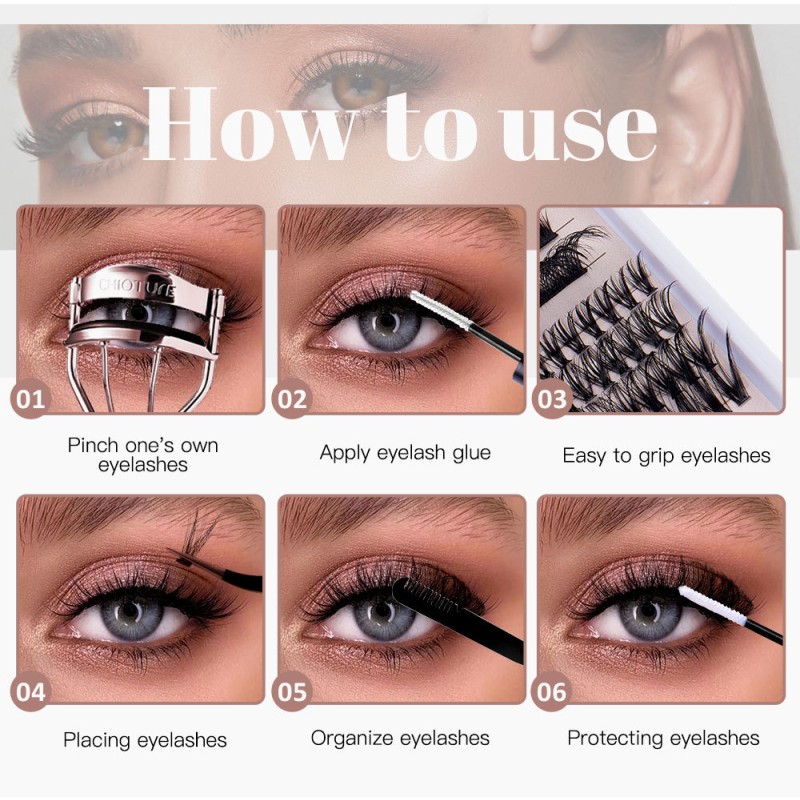 How to use

CHIOTURE

01

Pinch one's own eyelashes

02

Apply eyelash glue

03

Easy to grip eyelashes

04

Placing eyelashes

05

Organize eyelashes

06

Protecting eyelashes