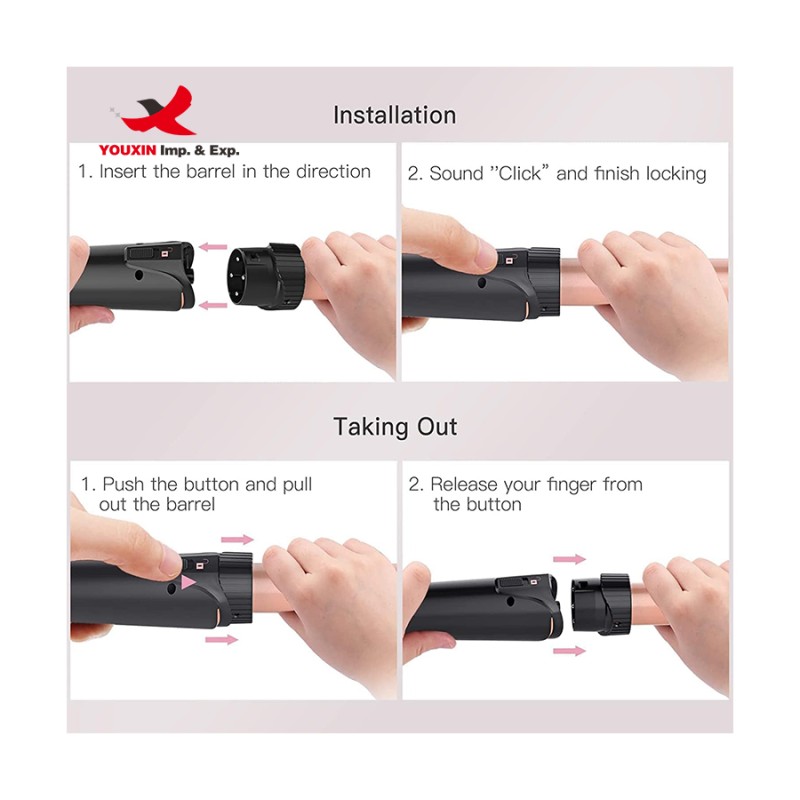 YOUXIN Imp. & Exp.

Installation

1. Insert the barrel in the direction

2. Sound "Click" and finish locking

Taking Out

1. Push the button and pull out the barrel

2. Release your finger from the button