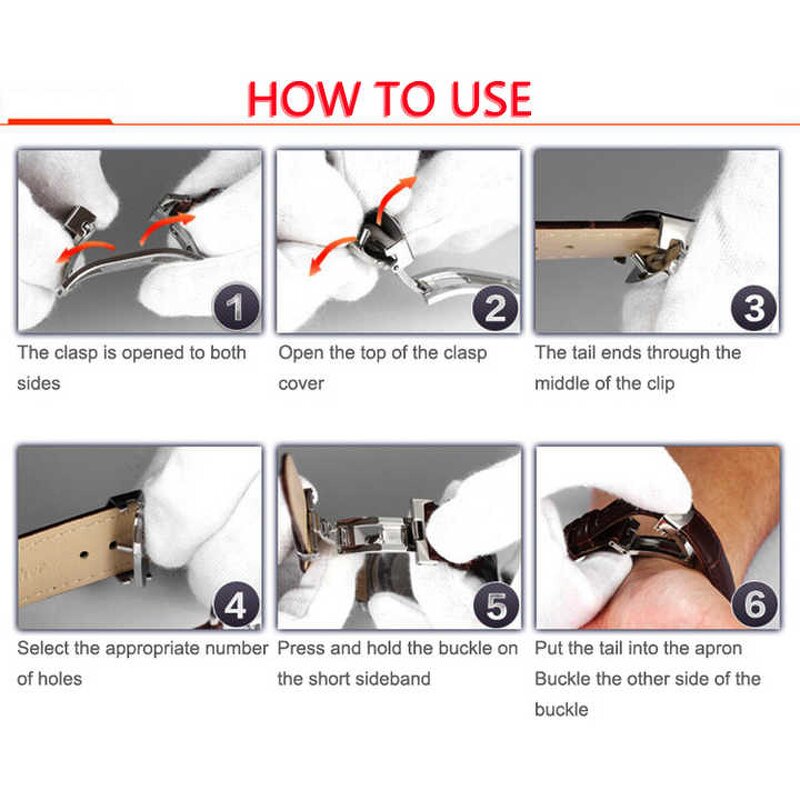 HOW TO USE

1

The clasp is opened to both sides

2

Open the top of the clasp cover

3

The tail ends through the middle of the clip

4

Select the appropriate number of holes

5

Press and hold the buckle on the short sideband

6

Put the tail into the apron Buckle the other side of the buckle