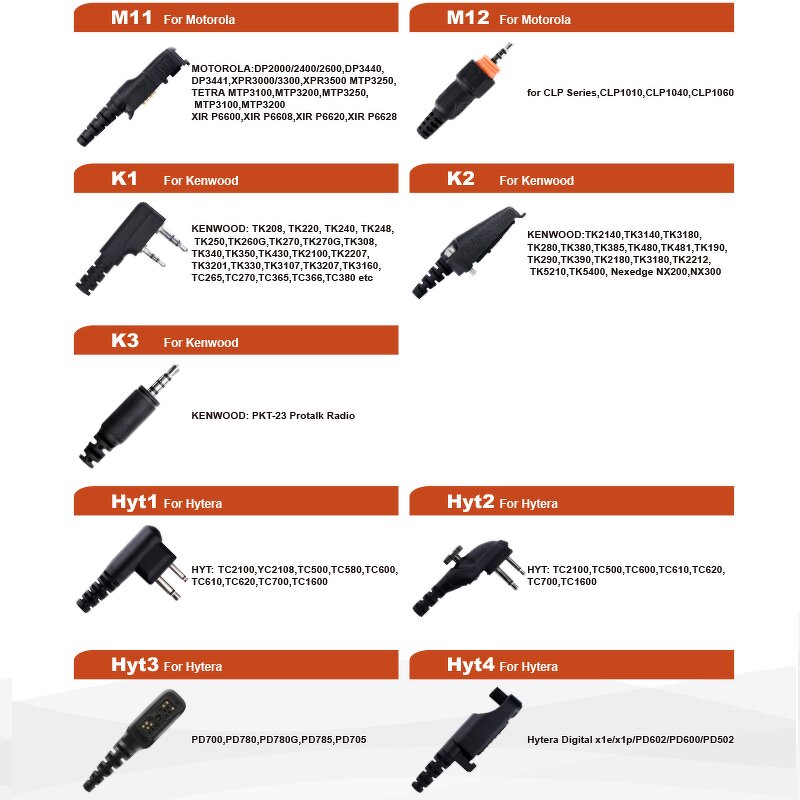 M11 For Motorola

MOTOROLA:DP2000/2400/2600,DP3440, DP3441,XPR3000/3300,XPR3500 MTP3250, TETRA MTP3100,MTP3200,MTP3250, MTP3100,MTP3200
XIR P6600,XIR P6608,XIR P6620,XIR P6628

M12 For Motorola

for CLP Series,CLP1010,CLP1040,CLP1060

K1 For Kenwood

KENWOOD: TK208, TK220, TK240, TK248, TK250,TK260G,TK270,TK270G,TK308, TK340,TK350,TK430,TK2100,TK2207, TK3201,TK330,TK3107,TK3207,TK3160, TC265,TC270,TC365,TC366,TC380 etc

K2 For Kenwood

KENWOOD:TK2140,TK3140,TK3180, TK280,TK380,TK385,TK480,TK481,TK190, TK290,TK390,TK2180,TK3180,TK2212, TK5210,TK5400, Nexedge NX200,NX300

K3 For Kenwood

KENWOOD: PKT-23 Protalk Radio

Hyt1 For Hytera

HYT: TC2100,YC2108,TC500,TC580,TC600, TC610,TC620,TC700,TC1600

Hyt2 For Hytera

HYT: TC2100,TC500,TC600,TC610,TC620, TC700,TC1600

Hyt3 For Hytera

PD700,PD780,PD780G,PD785,PD705

Hyt4 For Hytera

Hytera Digital x1e/x1p/PD602/PD600/PD502