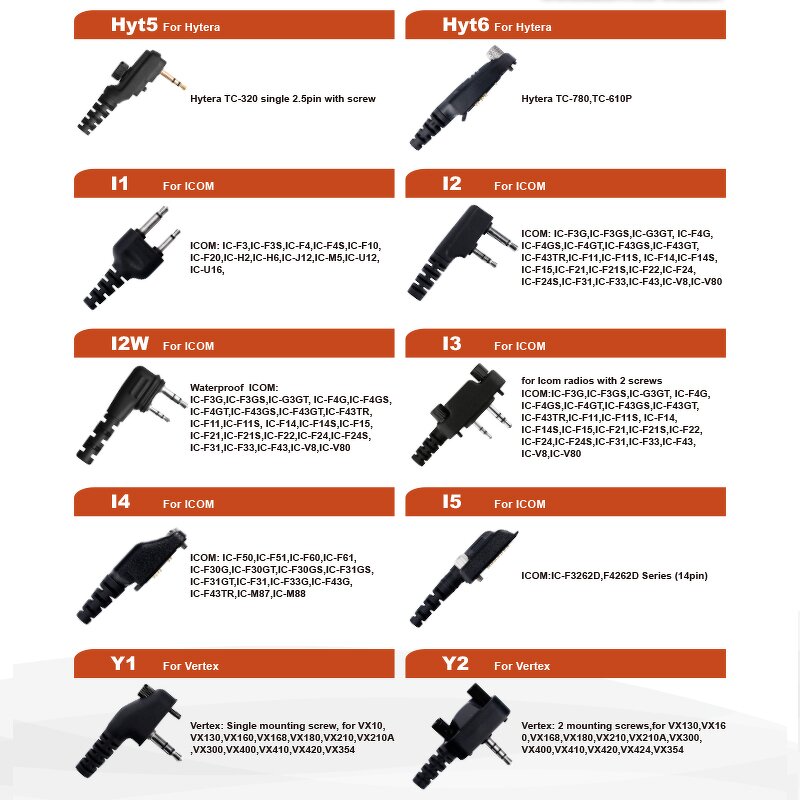 Hyt5 For Hytera

Hytera TC-320 single 2.5pin with screw

Hyt6 For Hytera

Hytera TC-780,TC-610P

I1 For ICOM

ICOM: IC-F3,IC-F3S,IC-F4,IC-F4S,IC-F10, IC-F20,IC-H2,IC-H6,IC-J12,IC-M5,IC-U12, IC-U16,

I2 For ICOM

ICOM: IC-F3G,IC-F3GS,IC-G3GT, IC-F4G, IC-F4GS,IC-F4GT,IC-F43GS,IC-F43GT, IC-F43TR,IC-F11,IC-F11S, IC-F14,IC-F14S, IC-F15,IC-F21,IC-F21S,IC-F22,IC-F24, IC-F24S,IC-F31,IC-F33,IC-F43,IC-V8,IC-V80

I2W For ICOM

Waterproof ICOM: IC-F3G,IC-F3GS,IC-G3GT, IC-F4G,IC-F4GS, IC-F4GT,IC-F43GS,IC-F43GT,IC-F43TR, IC-F11,IC-F11S, IC-F14,IC-F14S,IC-F15, IC-F21,IC-F21S,IC-F22,IC-F24,IC-F24S, IC-F31,IC-F33,IC-F43,IC-V8,IC-V80

I3 For ICOM

for Icom radios with 2 screws ICOM:IC-F3G,IC-F3GS,IC-G3GT, IC-F4G, IC-F4GS,IC-F4GT,IC-F43GS,IC-F43GT, IC-F43TR,IC-F11,IC-F11S, IC-F14, IC-F14S,IC-F15,IC-F21,IC-F21S,IC-F22, IC-F24,IC-F24S,IC-F31,IC-F33,IC-F43, IC-V8,IC-V80

I4 For ICOM

ICOM: IC-F50,IC-F51,IC-F60,IC-F61, IC-F30G,IC-F30GT,IC-F30GS,IC-F31GS, IC-F31GT,IC-F31,IC-F33G,IC-F43G, IC-F43TR,IC-M87,IC-M88

I5 For ICOM

ICOM:IC-F3262D,F4262D Series (14pin)

Y1 For Vertex

Vertex: Single mounting screw, for VX10, VX130,VX160,VX168,VX180,VX210,VX210A ,VX300,VX400,VX410,VX420,VX354

Y2 For Vertex

Vertex: 2 mounting screws,for VX130,VX16 0,VX168,VX180,VX210,VX210A,VX300, VX400,VX410,VX420,VX424,VX354