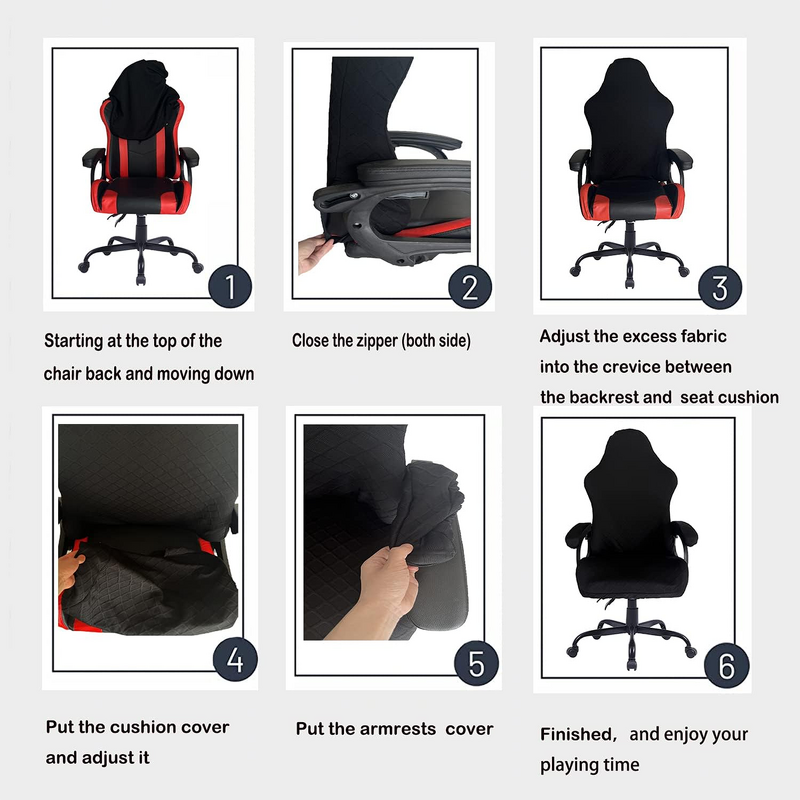 1

Starting at the top of the chair back and moving down

2

Close the zipper (both side)

3

Adjust the excess fabric into the crevice between the backrest and seat cushion

4

Put the cushion cover and adjust it

5

Put the armrests cover

6

Finished, and enjoy your playing time