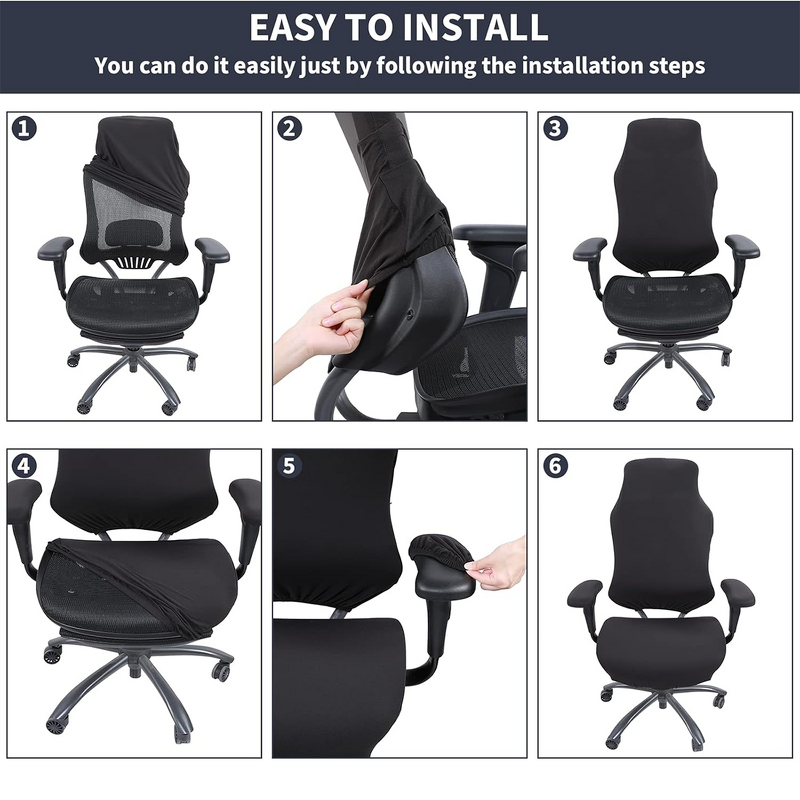 EASY TO INSTALL

You can do it easily just by following the installation steps

1

2

3

4

5

6