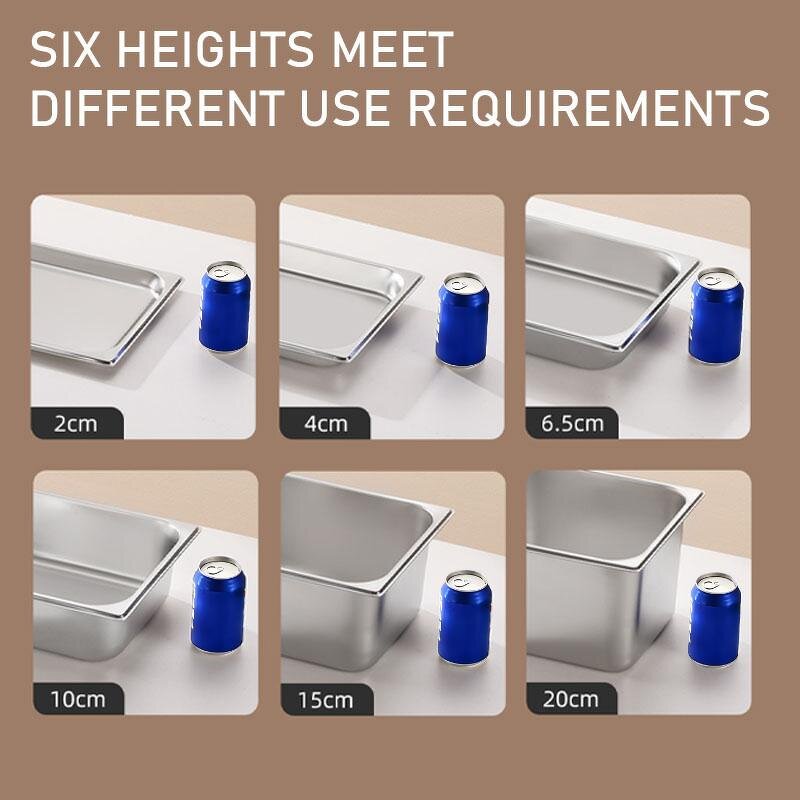 SIX HEIGHTS MEET
DIFFERENT USE REQUIREMENTS

2cm

4cm

6.5cm

10cm

15cm

20cm