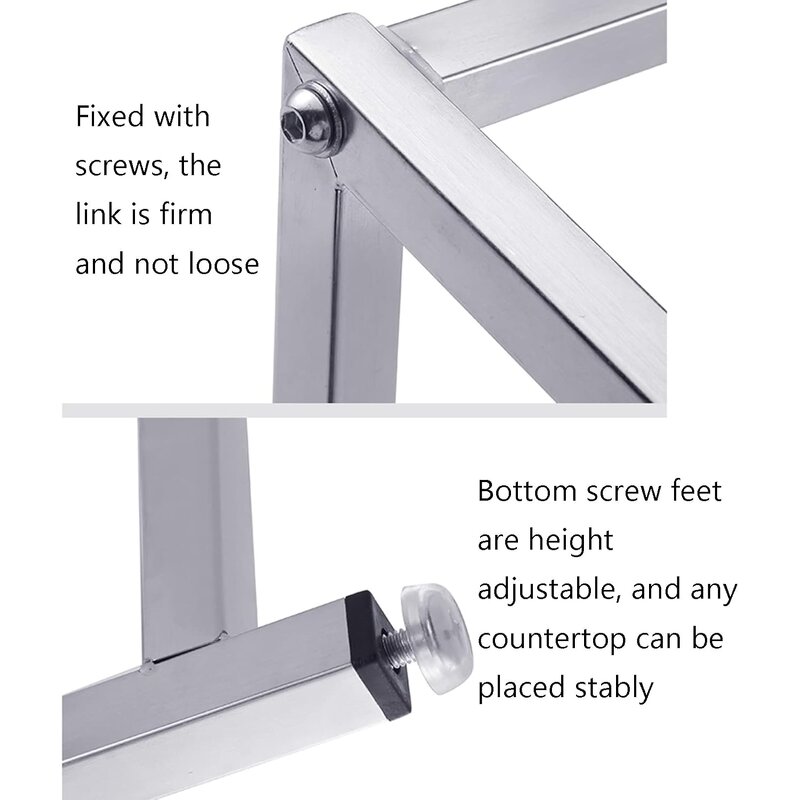 Fixed with screws, the link is firm and not loose

Bottom screw feet are height adjustable, and any countertop can be placed stably