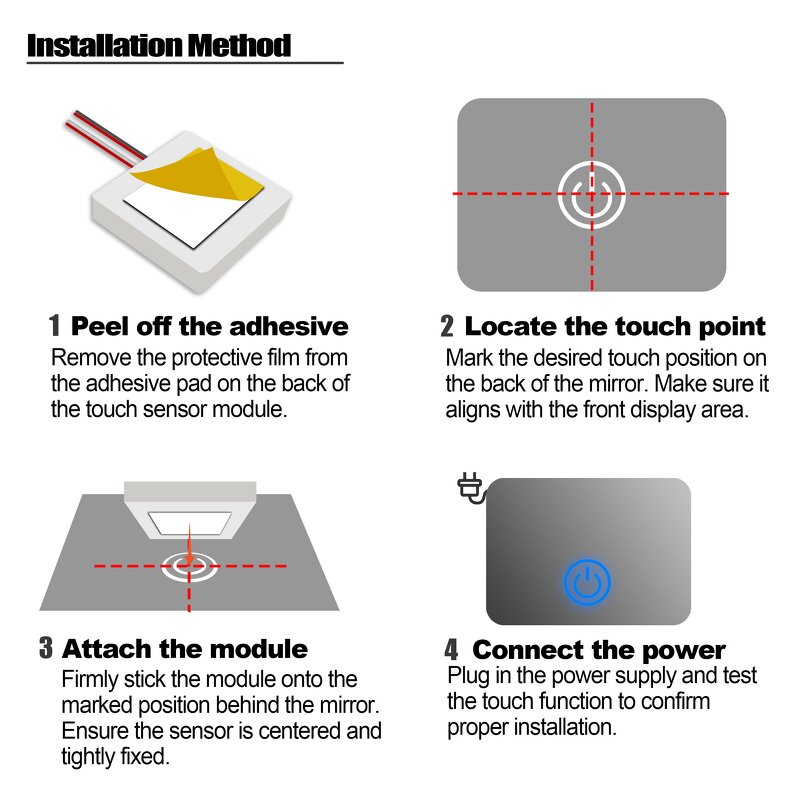 Installation Method

1 Peel off the adhesive
Remove the protective film from the adhesive pad on the back of the touch sensor module.

2 Locate the touch point
Mark the desired touch position on the back of the mirror. Make sure it aligns with the front display area.

3 Attach the module
Firmly stick the module onto the marked position behind the mirror. Ensure the sensor is centered and tightly fixed.

4 Connect the power
Plug in the power supply and test the touch function to confirm proper installation.