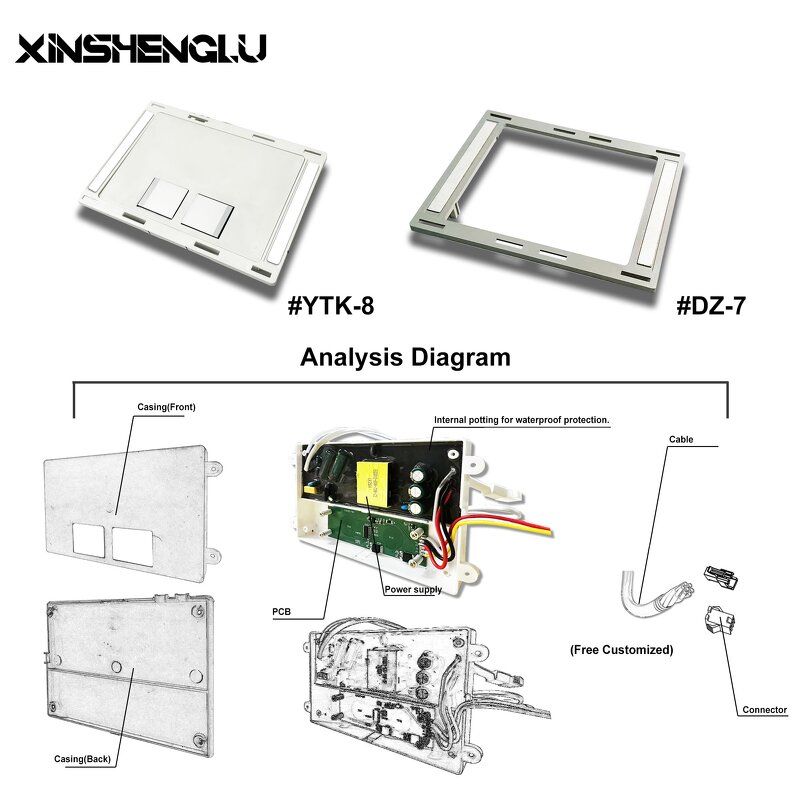 XINSHENGLU

#YTK-8

#DZ-7

Analysis Diagram

Casing(Front)

Internal potting for waterproof protection.

Cable

PCB

Power supply

(Free Customized)

Connector

Casing(Back)