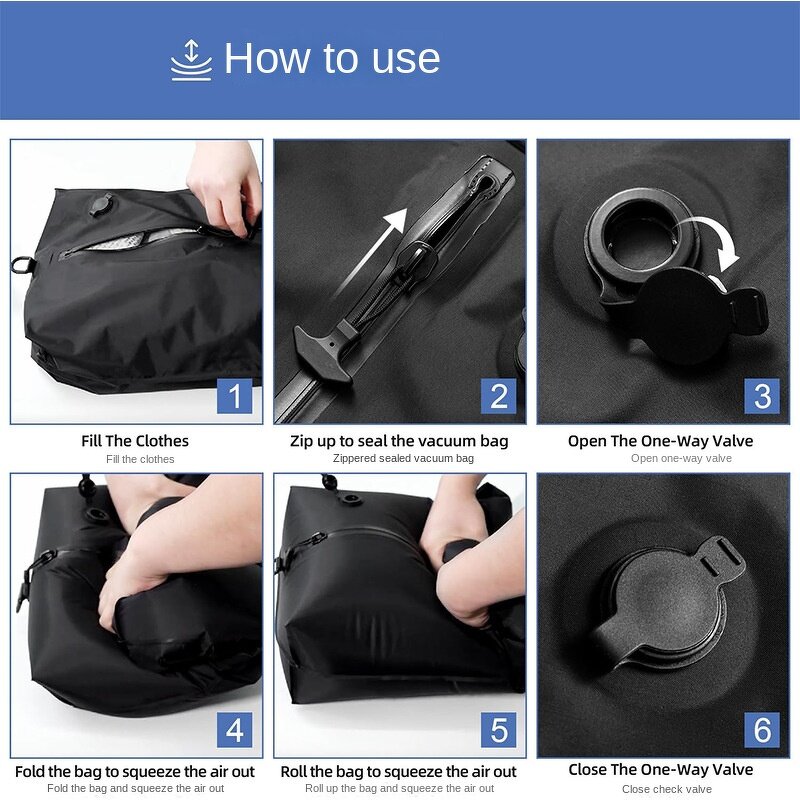 How to use

1
Fill The Clothes
Fill the clothes

2
Zip up to seal the vacuum bag
Zippered sealed vacuum bag

3
Open The One-Way Valve
Open one-way valve

4
Fold the bag to squeeze the air out
Fold the bag and squeeze the air out

5
Roll the bag to squeeze the air out
Roll up the bag and squeeze the air out

6
Close The One-Way Valve
Close check valve