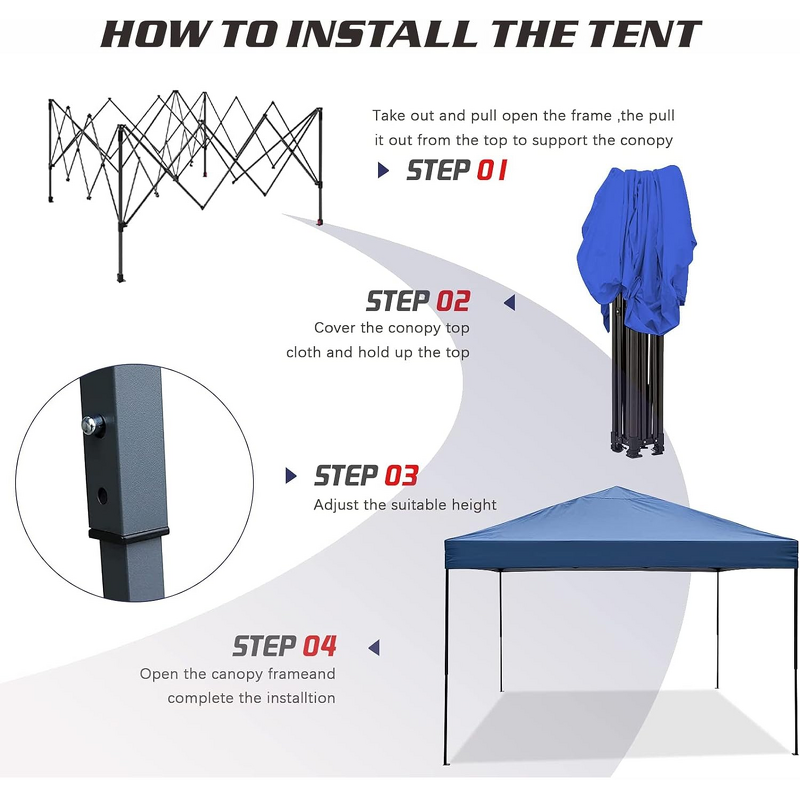 HOW TO INSTALL THE TENT

Take out and pull open the frame ,the pull it out from the top to support the conopy

STEP 01

STEP 02

Cover the conopy top cloth and hold up the top

STEP 03

Adjust the suitable height

STEP 04

Open the canopy frameand complete the installtion