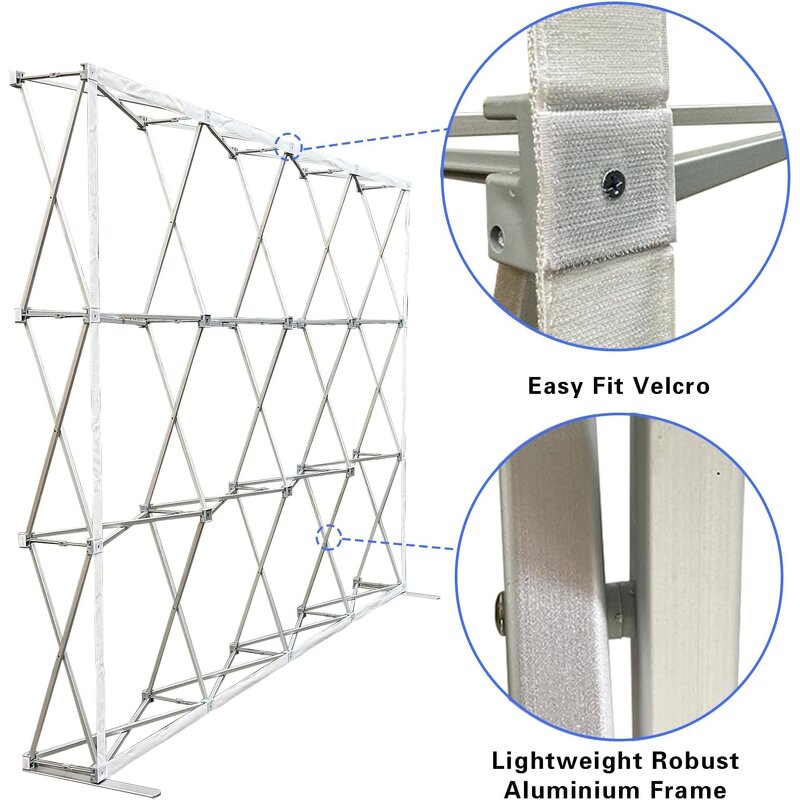 Easy Fit Velcro

Lightweight Robust Aluminium Frame