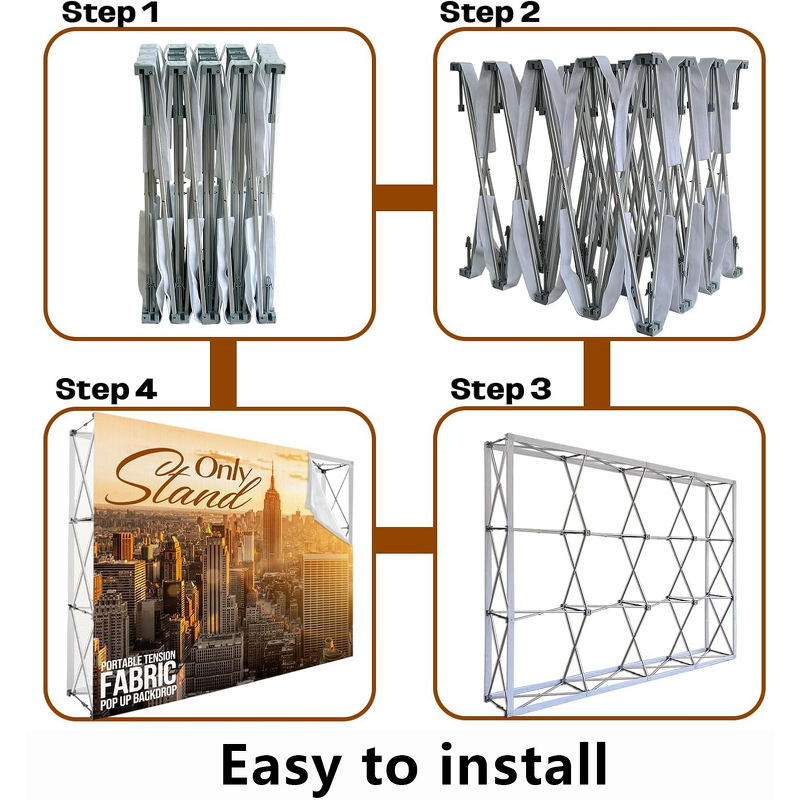 Step 1

Step 2

Step 4

Only Stand

PORTABLE TENSION FABRIC POP UP BACKDROP

Step 3

Easy to install