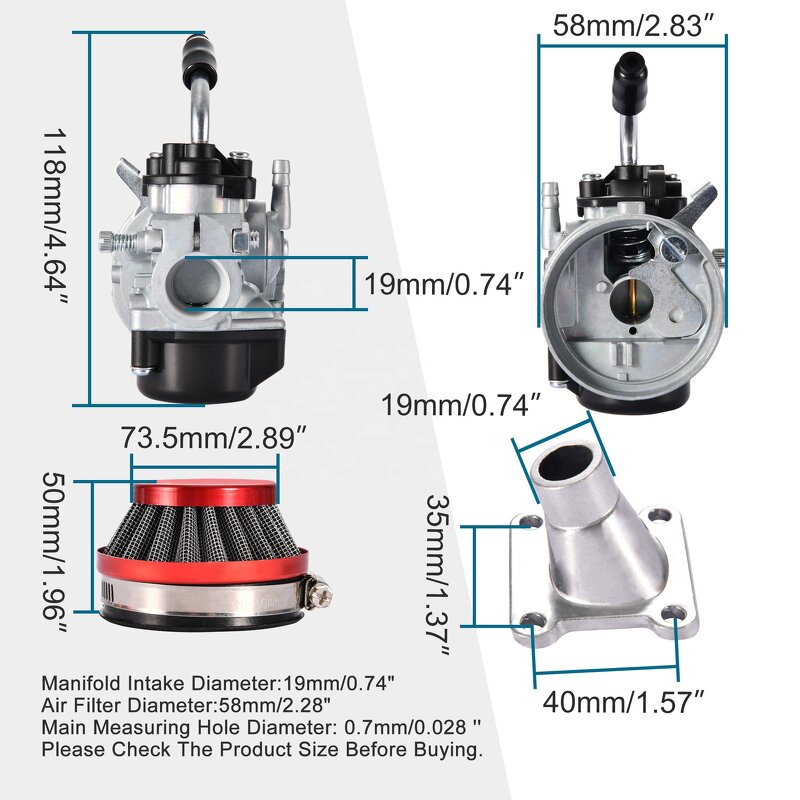 118mm/4.64″

19mm/0.74″

58mm/2.83″

19mm/0.74″

73.5mm/2.89″

50mm/1.96″

35mm/1.37″

40mm/1.57″

Manifold Intake Diameter:19mm/0.74"
Air Filter Diameter:58mm/2.28"
Main Measuring Hole Diameter: 0.7mm/0.028 "
Please Check The Product Size Before Buying.